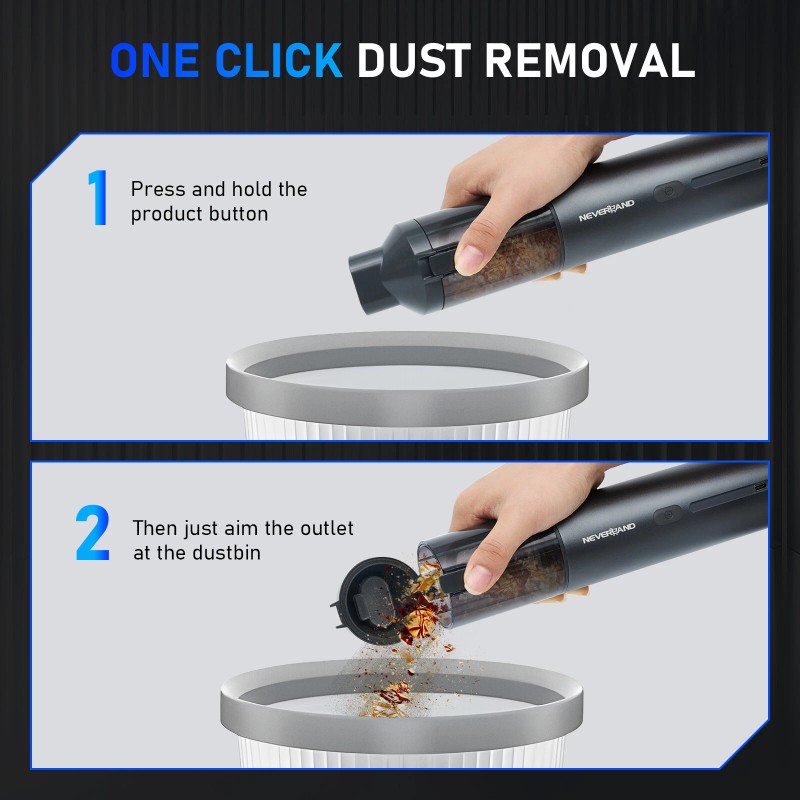 ONE CLICK DUST REMOVAL

1 Press and hold the product button

NEVERLAND

2 Then just aim the outlet at the dustbin

NEVERLAND