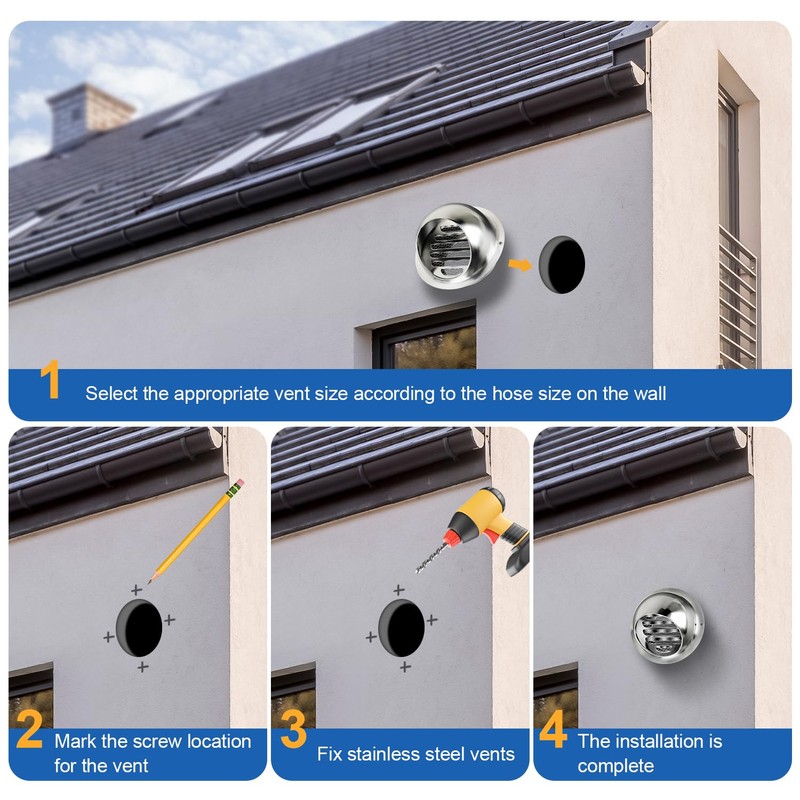 1 Select the appropriate vent size according to the hose size on the wall

2 Mark the screw location for the vent

3 Fix stainless steel vents

4 The installation is complete