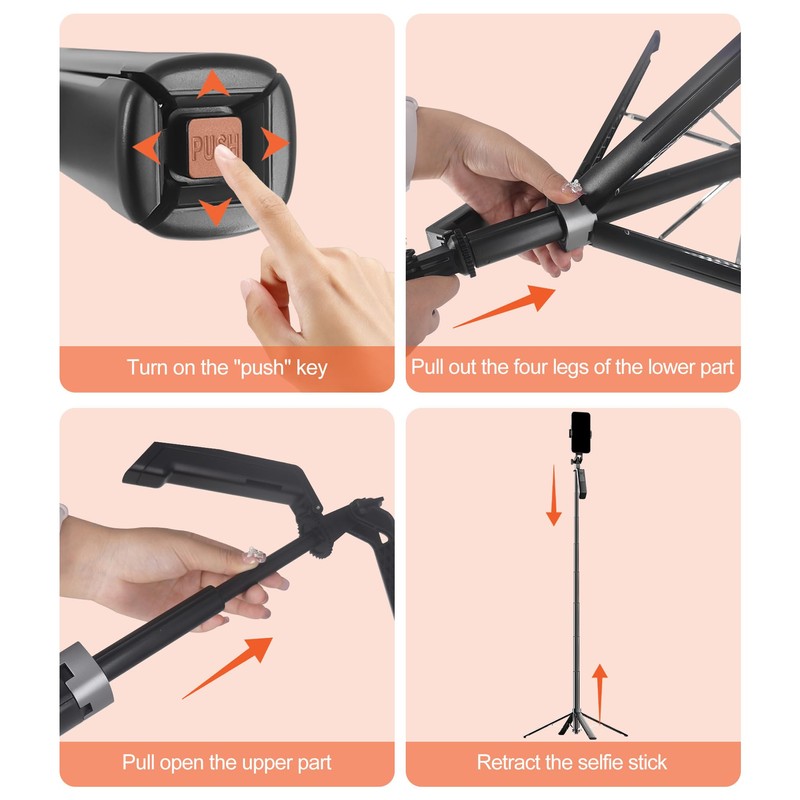 PUSH

Turn on the "push" key

Pull out the four legs of the lower part

Pull open the upper part

Retract the selfie stick