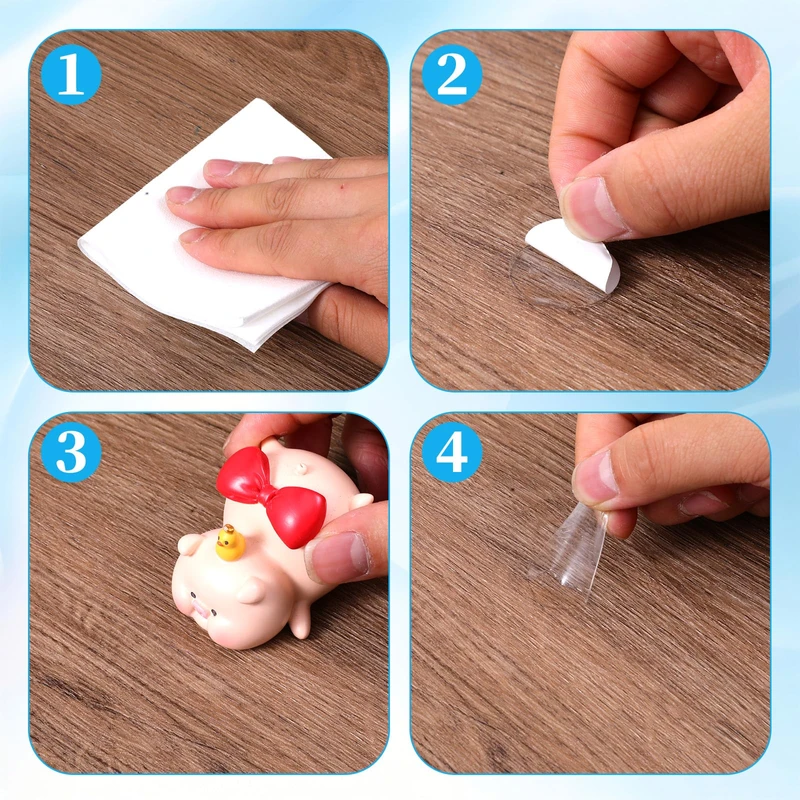 1

2

3

4