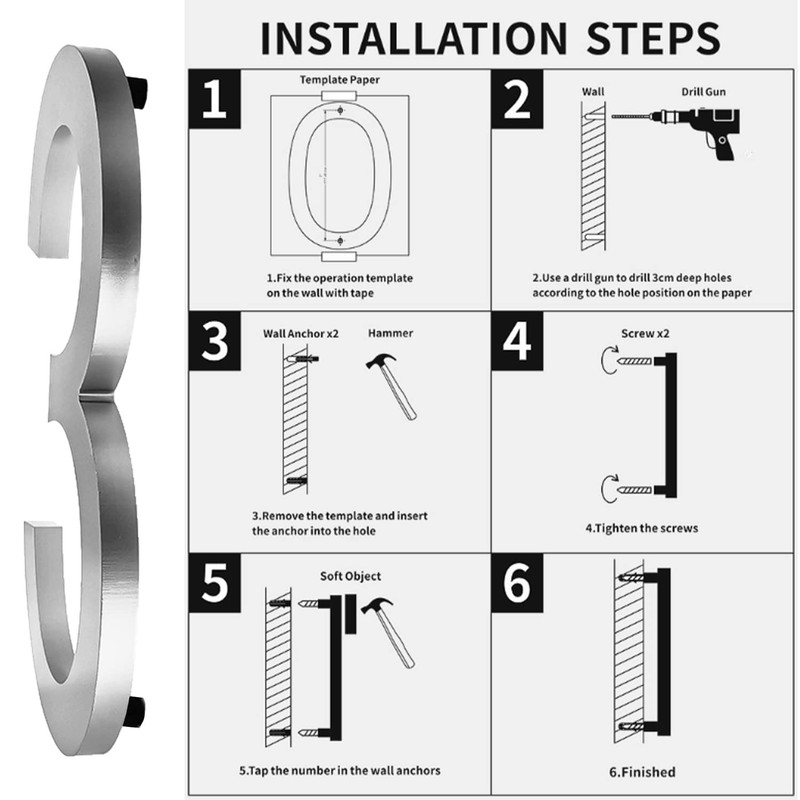 INSTALLATION STEPS

1

Template Paper

1.Fix the operation template on the wall with tape

2

Wall

Drill Gun

2.Use a drill gun to drill 3cm deep holes according to the hole position on the paper

3

Wall Anchor x2

Hammer

3.Remove the template and insert the anchor into the hole

4

Screw x2

4.Tighten the screws

5

Soft Object

5.Tap the number in the wall anchors

6

6.Finished