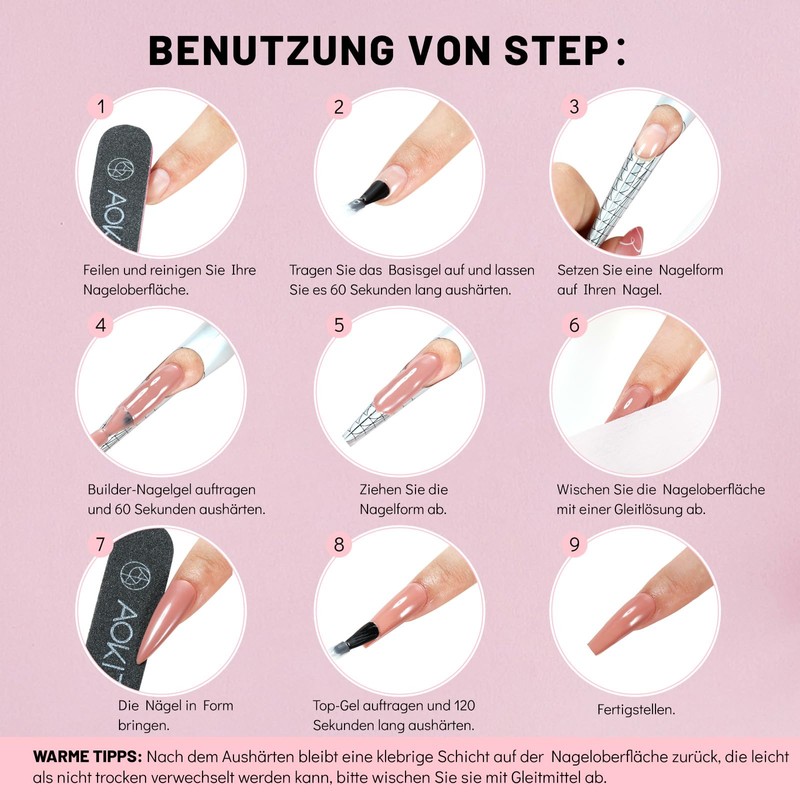 BENUTZUNG VON STEP:

1
AOKI
Feilen und reinigen Sie Ihre Nageloberfläche.

2
Tragen Sie das Basisgel auf und lassen Sie es 60 Sekunden lang aushärten.

3
Setzen Sie eine Nagelform auf Ihren Nagel.

4
Builder-Nagelgel auftragen und 60 Sekunden aushärten.

5
Ziehen Sie die Nagelform ab.

6
Wischen Sie die Nageloberfläche mit einer Gleitlösung ab.

7
AOKI
Die Nägel in Form bringen.

8
Top-Gel auftragen und 120 Sekunden lang aushärten.

9
Fertigstellen.

WARME TIPPS: Nach dem Aushärten bleibt eine klebrige Schicht auf der Nageloberfläche zurück, die leicht als nicht trocken verwechselt werden kann, bitte wischen Sie sie mit Gleitmittel ab.