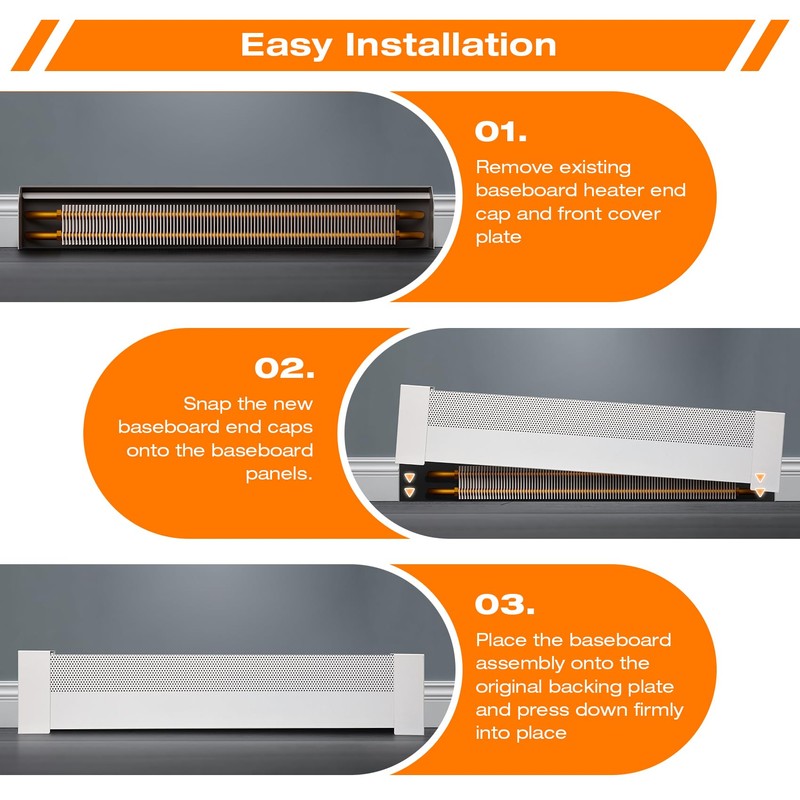 Easy Installation

01.

Remove existing baseboard heater end cap and front cover plate

02.

Snap the new baseboard end caps onto the baseboard panels.

03.

Place the baseboard assembly onto the original backing plate and press down firmly into place