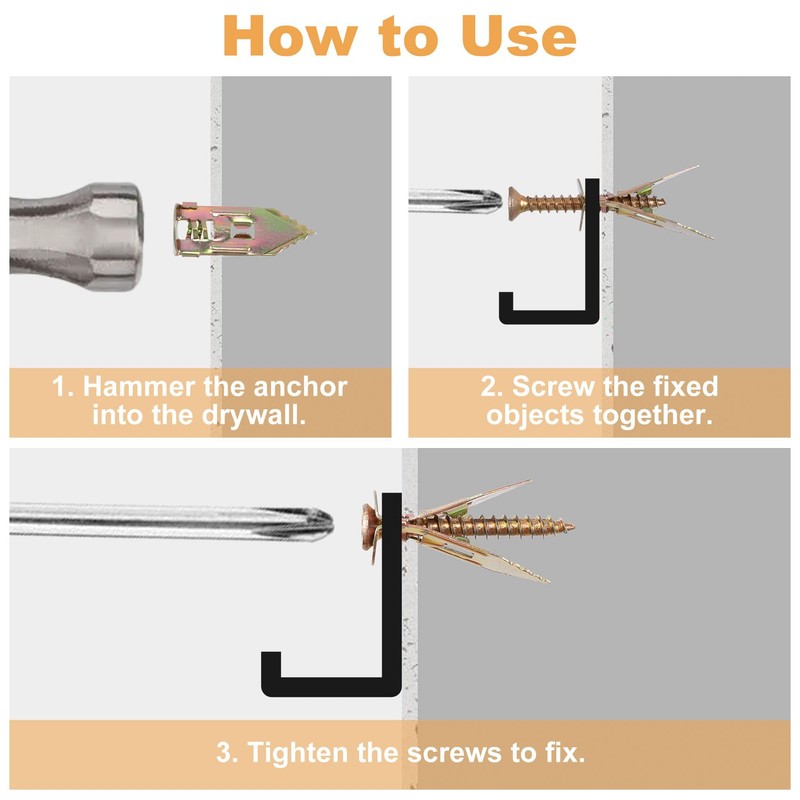 How to Use

1. Hammer the anchor into the drywall.

2. Screw the fixed objects together.

3. Tighten the screws to fix.