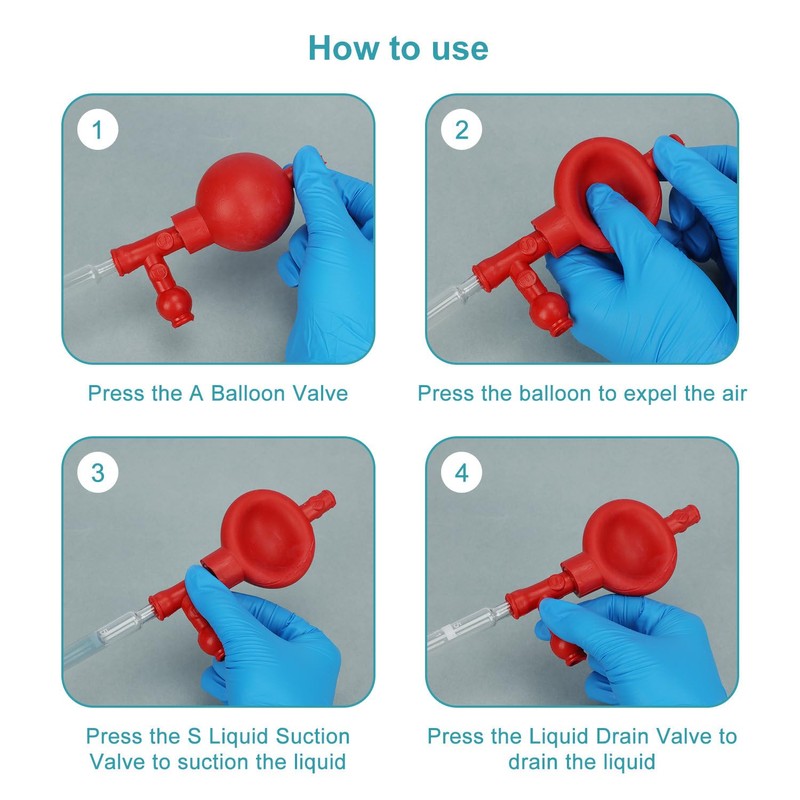 How to use

1

Press the A Balloon Valve

2

Press the balloon to expel the air

3

Press the S Liquid Suction Valve to suction the liquid

4

Press the Liquid Drain Valve to drain the liquid