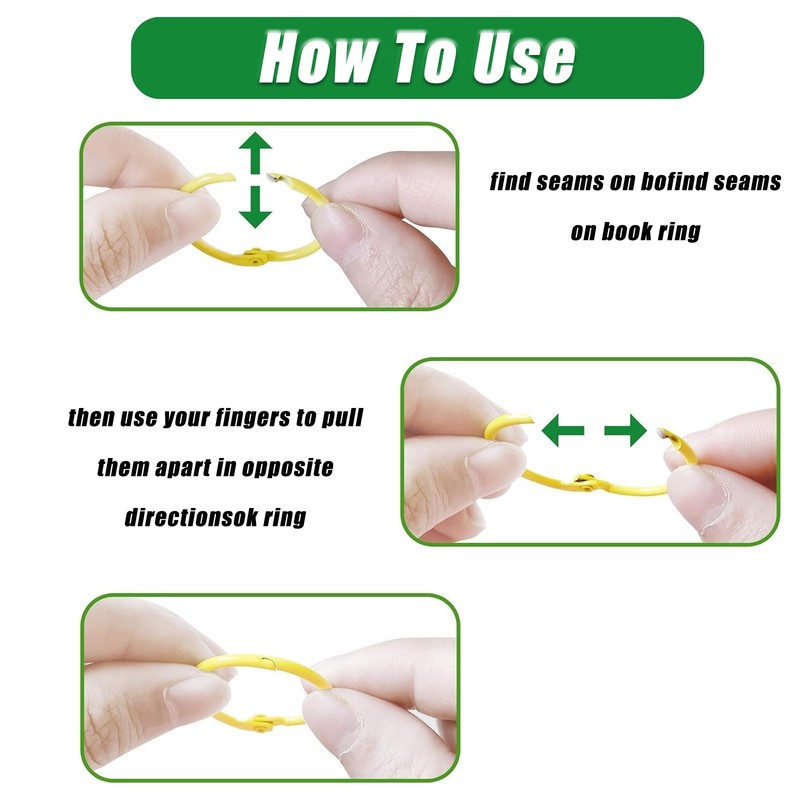 How To Use

find seams on bofind seams on book ring

then use your fingers to pull them apart in opposite directionsok ring