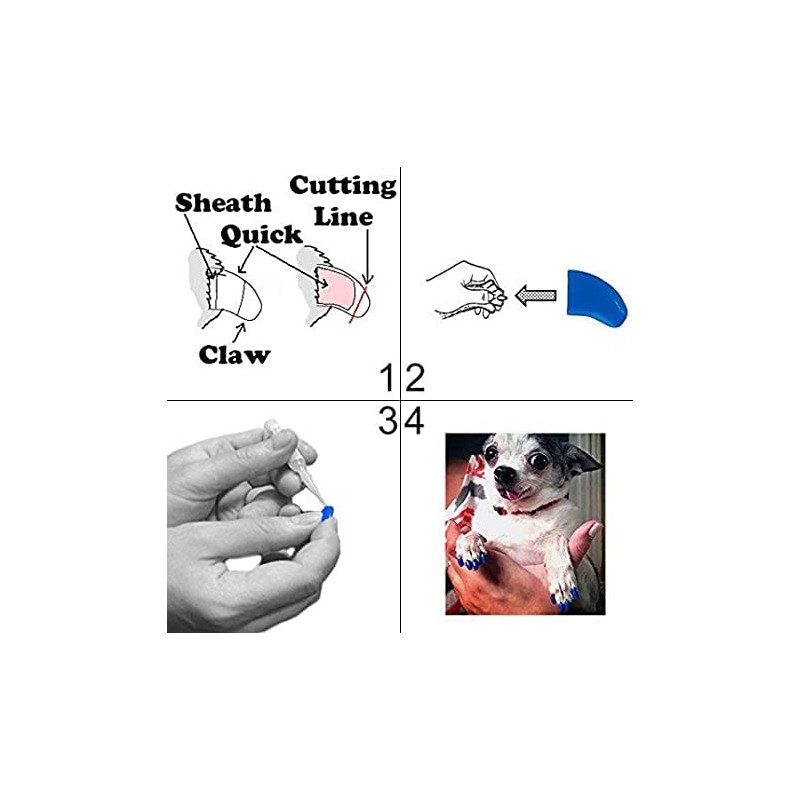 Sheath
Quick
Cutting Line
Claw
1
2
3
4