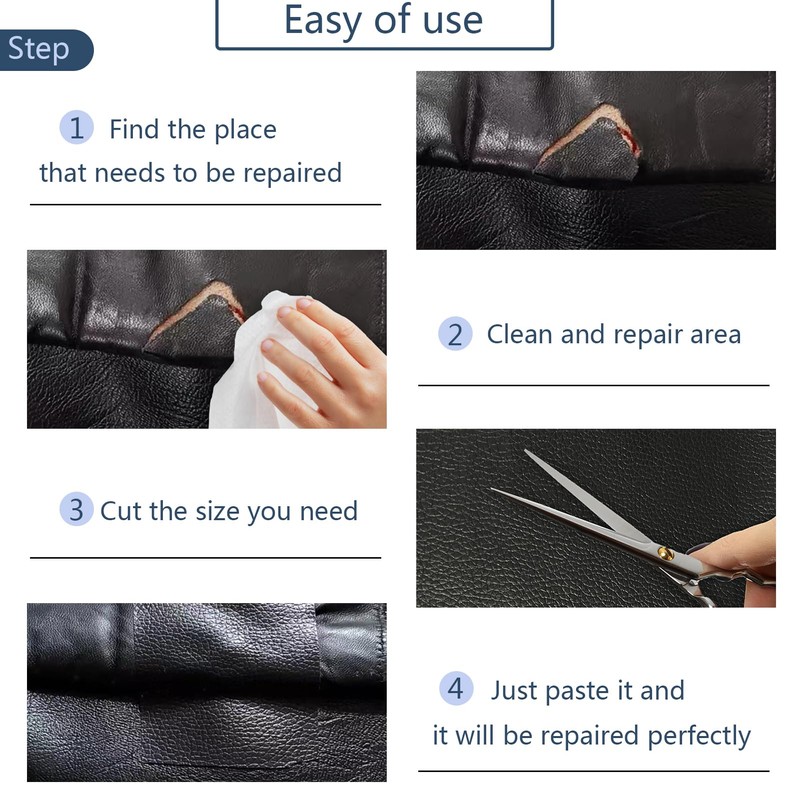 Easy of use

Step

1 Find the place that needs to be repaired

2 Clean and repair area

3 Cut the size you need

4 Just paste it and it will be repaired perfectly