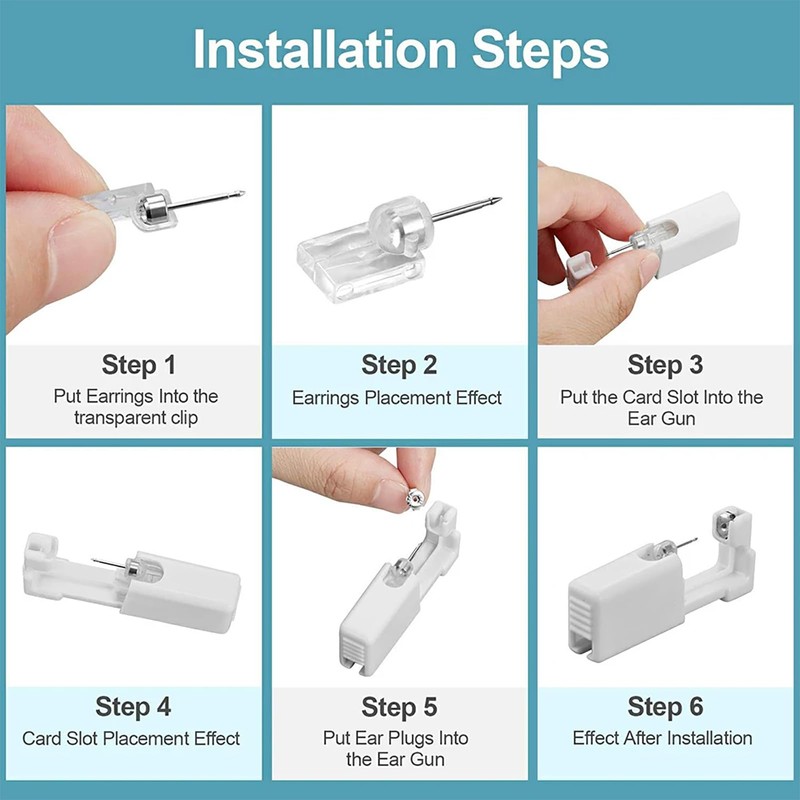 Installation Steps

Step 1
Put Earrings Into the transparent clip

Step 2
Earrings Placement Effect

Step 3
Put the Card Slot Into the Ear Gun

Step 4
Card Slot Placement Effect

Step 5
Put Ear Plugs Into the Ear Gun

Step 6
Effect After Installation