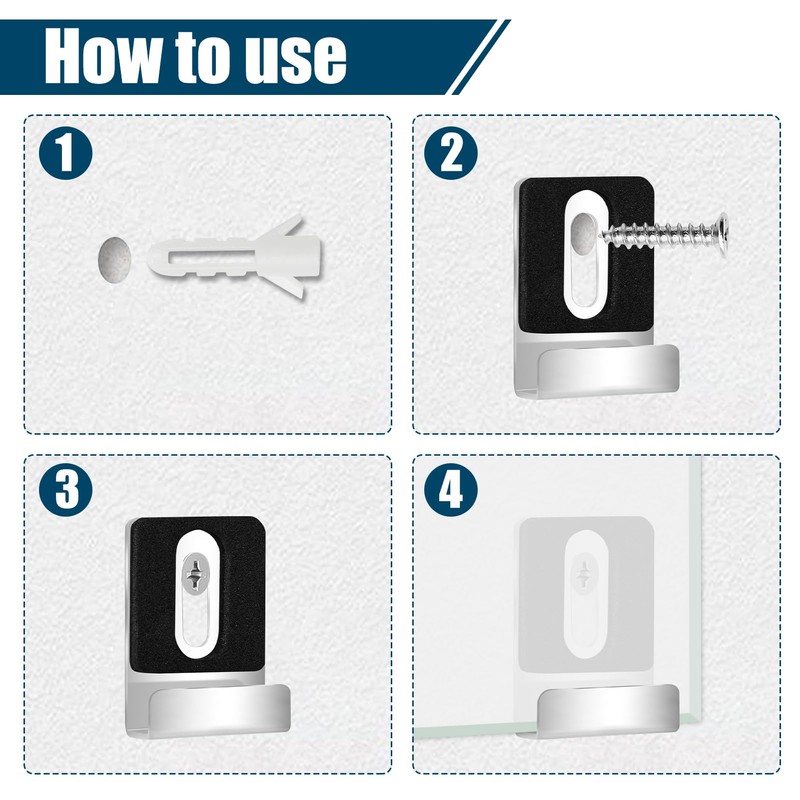 How to use

1

2

3

4