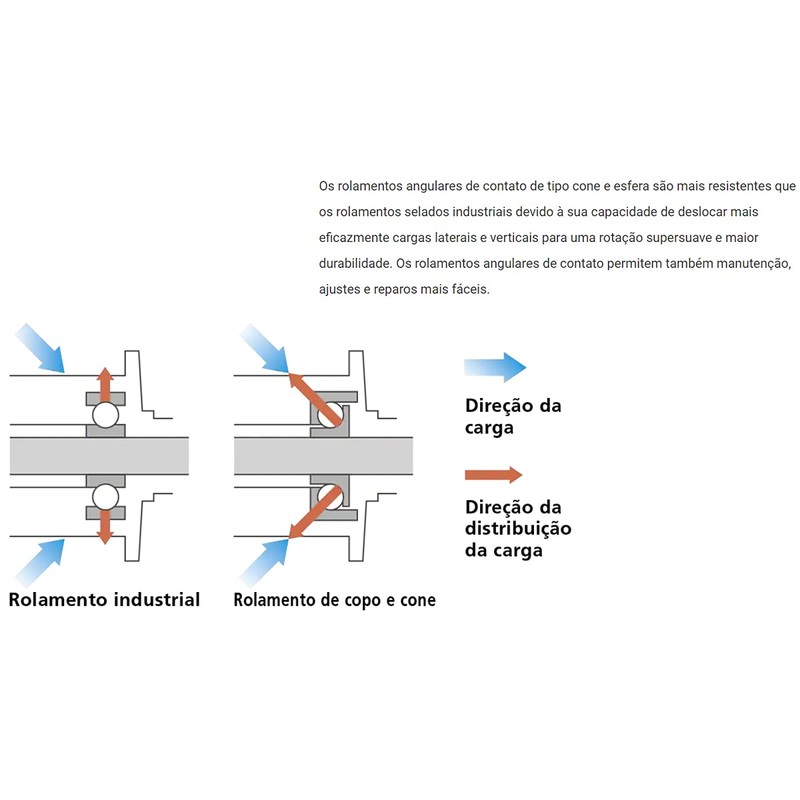 Os rolamentos angulares de contato de tipo cone e esfera são mais resistentes que os rolamentos selados industriais devido à sua capacidade de deslocar mais eficazmente cargas laterais e verticais para uma rotação supersuave e maior durabilidade. Os rolamentos angulares de contato permitem também manutenção, ajustes e reparos mais fáceis.

Direção da carga

Direção da distribuição da carga

Rolamento industrial

Rolamento de copo e cone