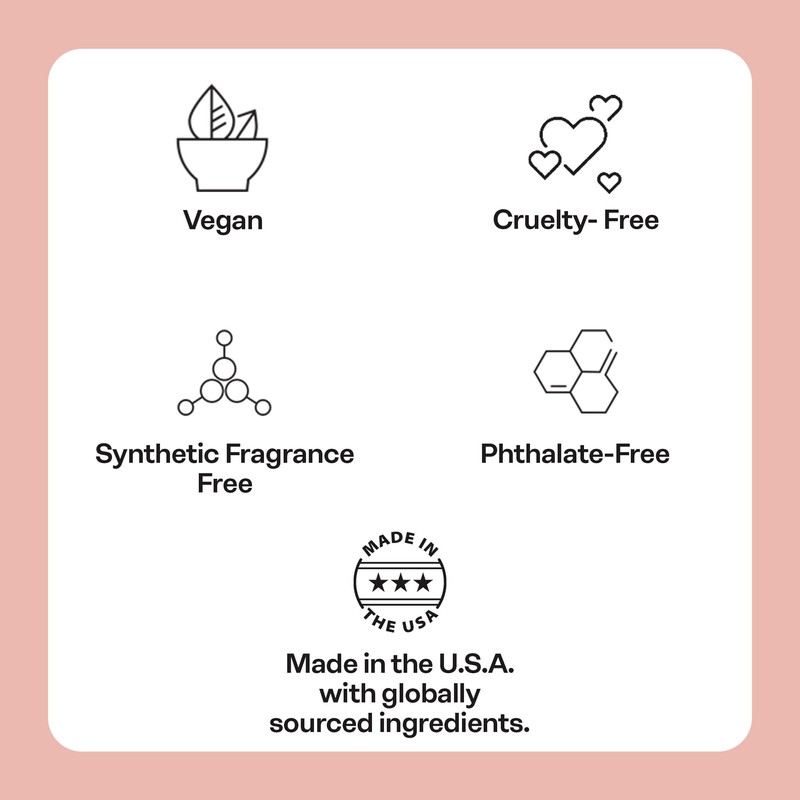 Vegan

Cruelty- Free

Synthetic Fragrance Free

Phthalate-Free

MADE IN
★★★
THE USA

Made in the U.S.A. with globally sourced ingredients.