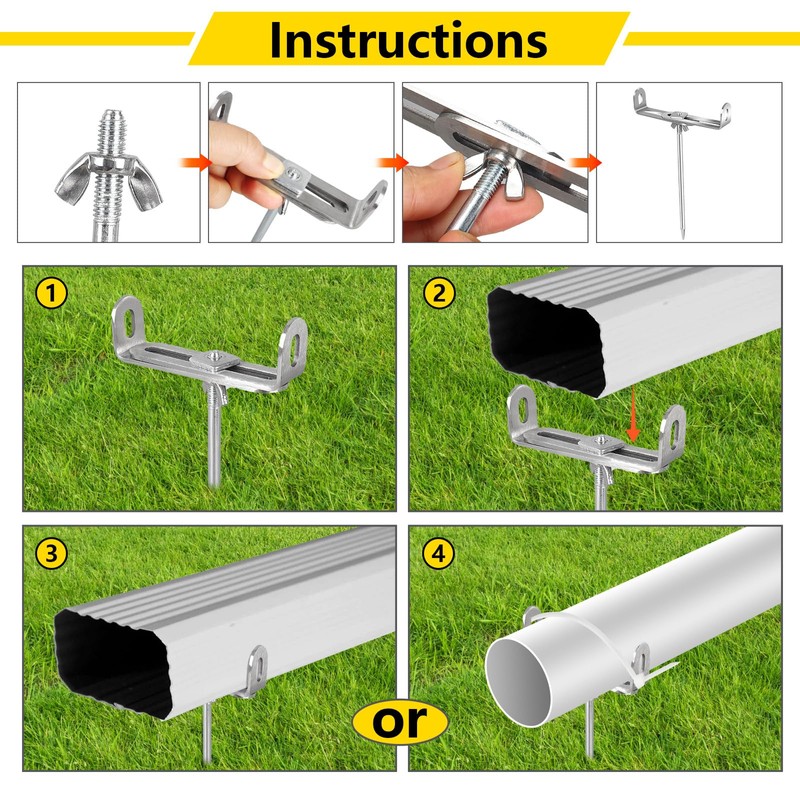 Instructions

1

2

3

4

or