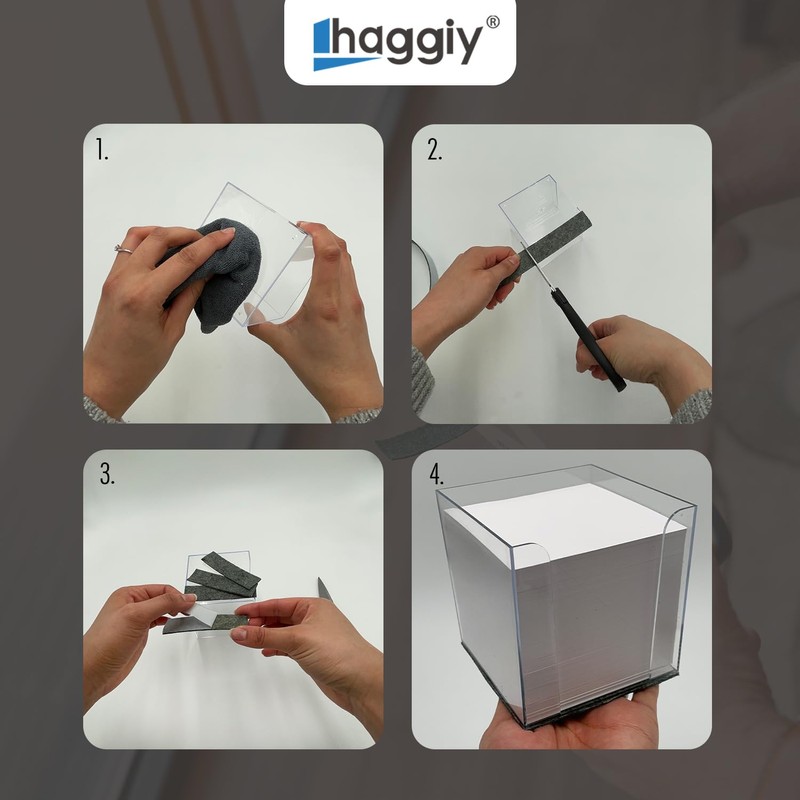 haggiy®

1.

2.

3.

4.