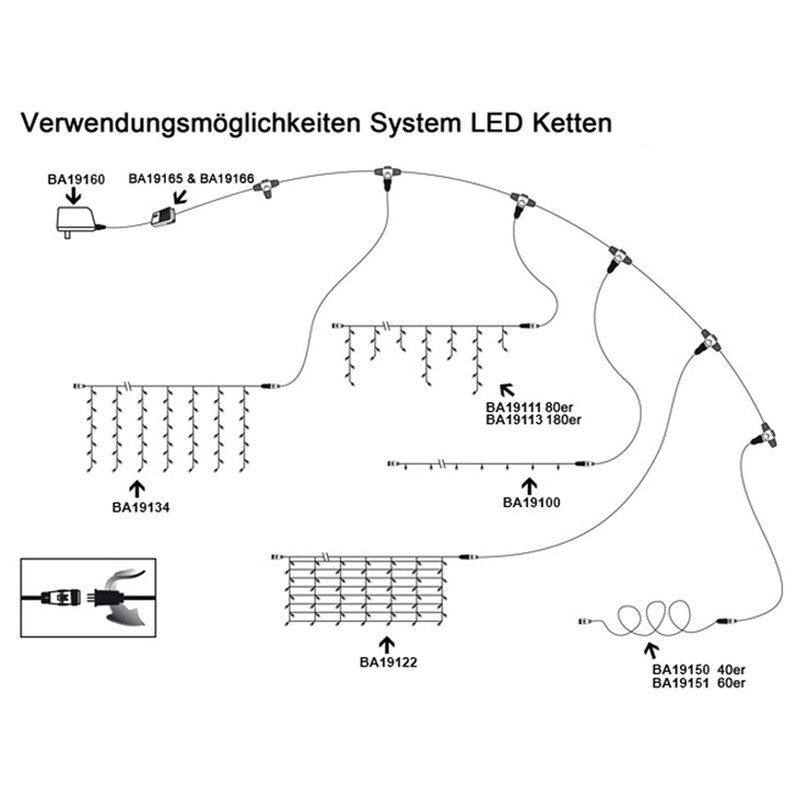 Verwendungsmöglichkeiten System LED Ketten

BA19160

BA19165 & BA19166

BA19111 80er
BA19113 180er

BA19134

BA19100

BA19122

BA19150 40er
BA19151 60er