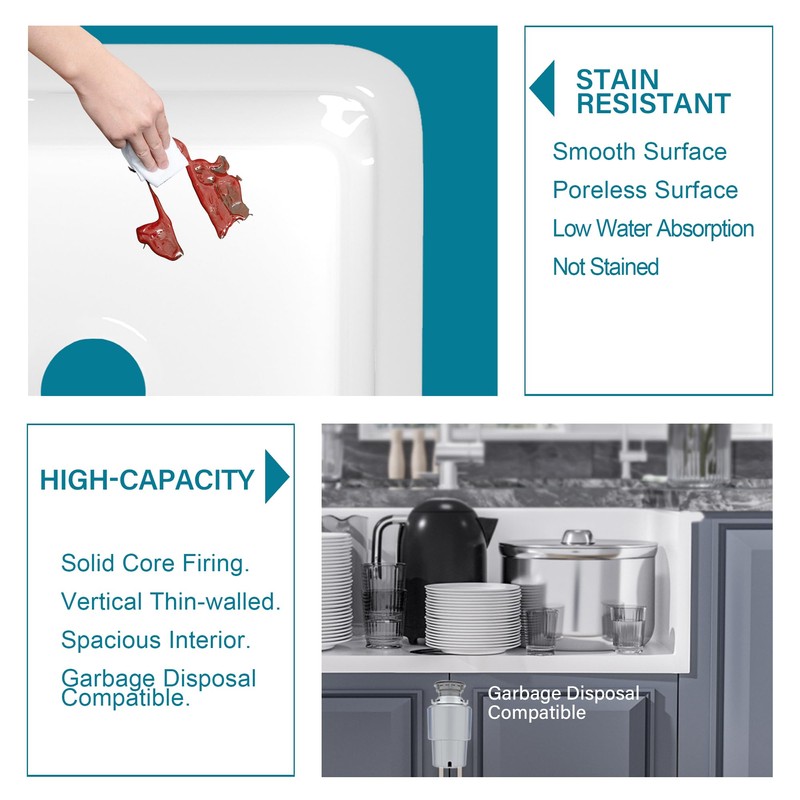 STAIN RESISTANT

Smooth Surface

Poreless Surface

Low Water Absorption

Not Stained

HIGH-CAPACITY

Solid Core Firing.

Vertical Thin-walled.

Spacious Interior.

Garbage Disposal Compatible.

Garbage Disposal Compatible