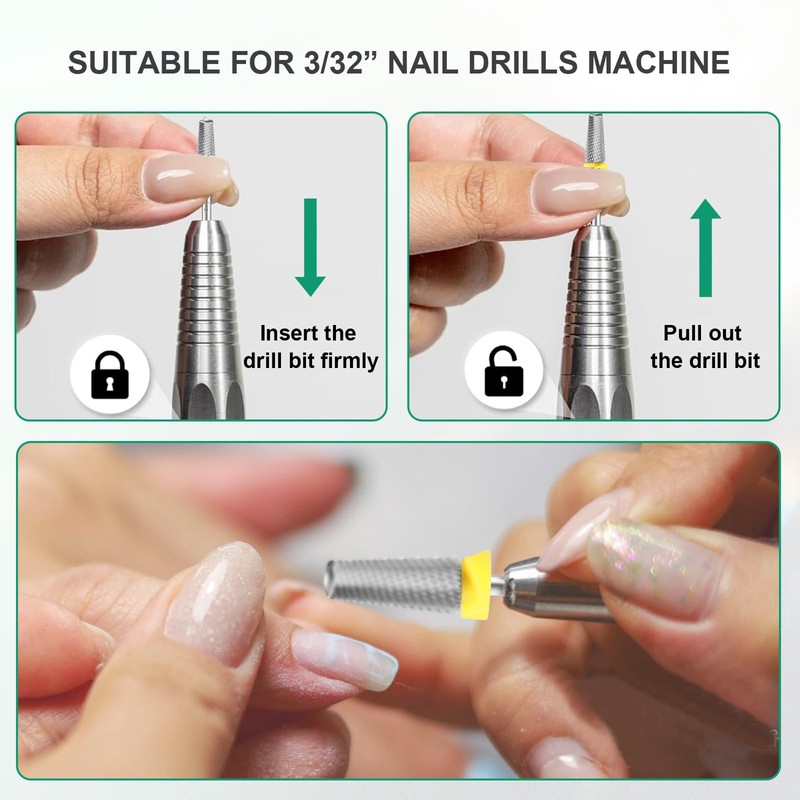 SUITABLE FOR 3/32” NAIL DRILLS MACHINE

Insert the drill bit firmly

Pull out the drill bit