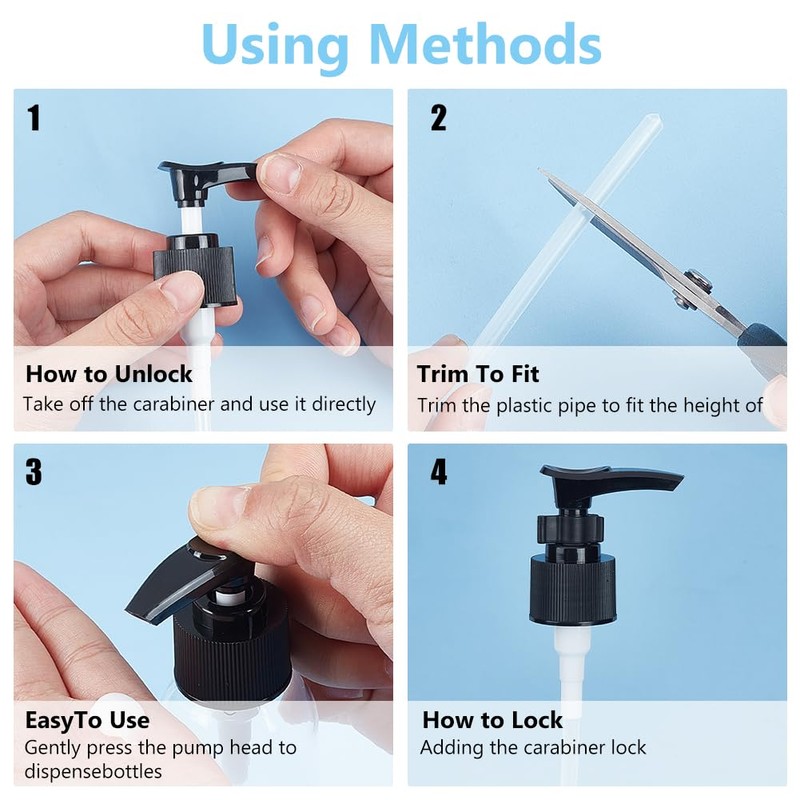 Using Methods

1

How to Unlock
Take off the carabiner and use it directly

2

Trim To Fit
Trim the plastic pipe to fit the height of

3

EasyTo Use
Gently press the pump head to dispensebottles

4

How to Lock
Adding the carabiner lock