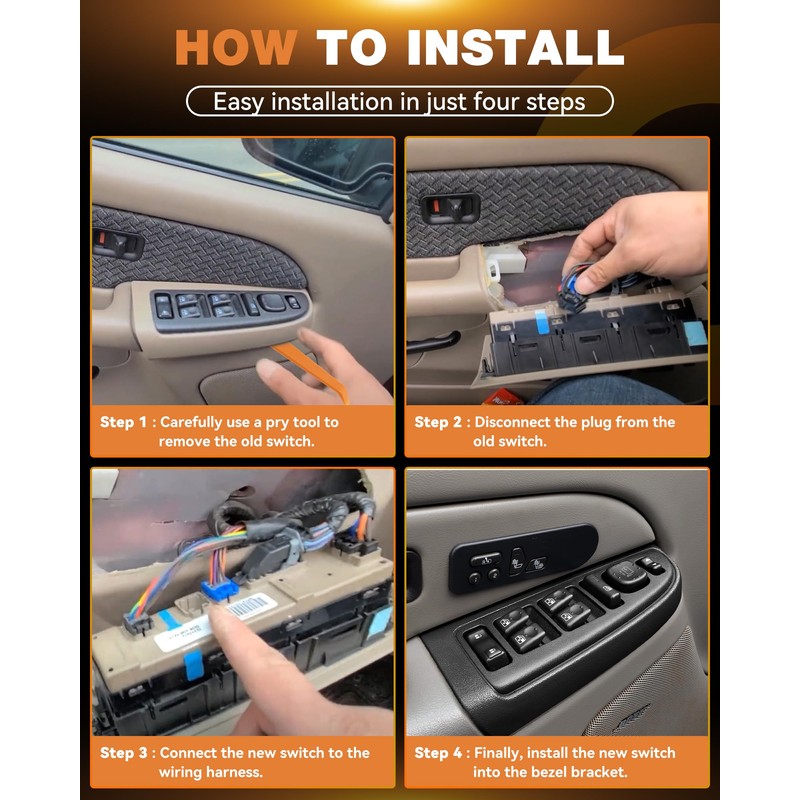 HOW TO INSTALL

Easy installation in just four steps

Step 1 : Carefully use a pry tool to remove the old switch.

Step 2 : Disconnect the plug from the old switch.

Step 3 : Connect the new switch to the wiring harness.

Step 4 : Finally, install the new switch into the bezel bracket.