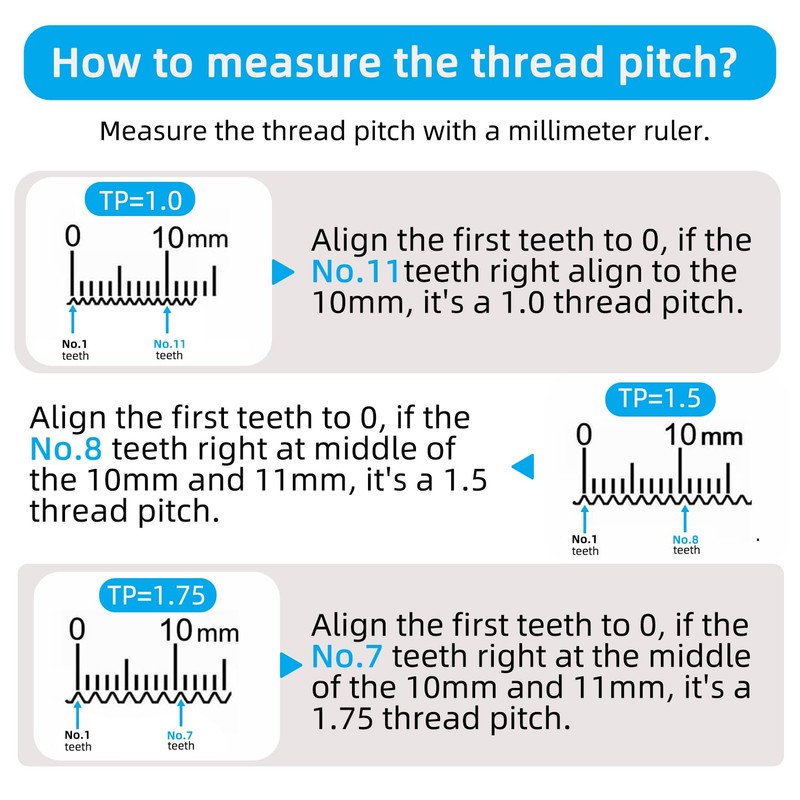 How to measure the thread pitch?

Measure the thread pitch with a millimeter ruler.

TP=1.0

0 10mm

No.1 teeth

No.11 teeth

Align the first teeth to 0, if the No.11teeth right align to the 10mm, it's a 1.0 thread pitch.

Align the first teeth to 0, if the No.8 teeth right at middle of the 10mm and 11mm, it's a 1.5 thread pitch.

TP=1.5

0 10mm

No.1 teeth

No.8 teeth

TP=1.75

0 10mm

No.1 teeth

No.7 teeth

Align the first teeth to 0, if the No.7 teeth right at the middle of the 10mm and 11mm, it's a 1.75 thread pitch.