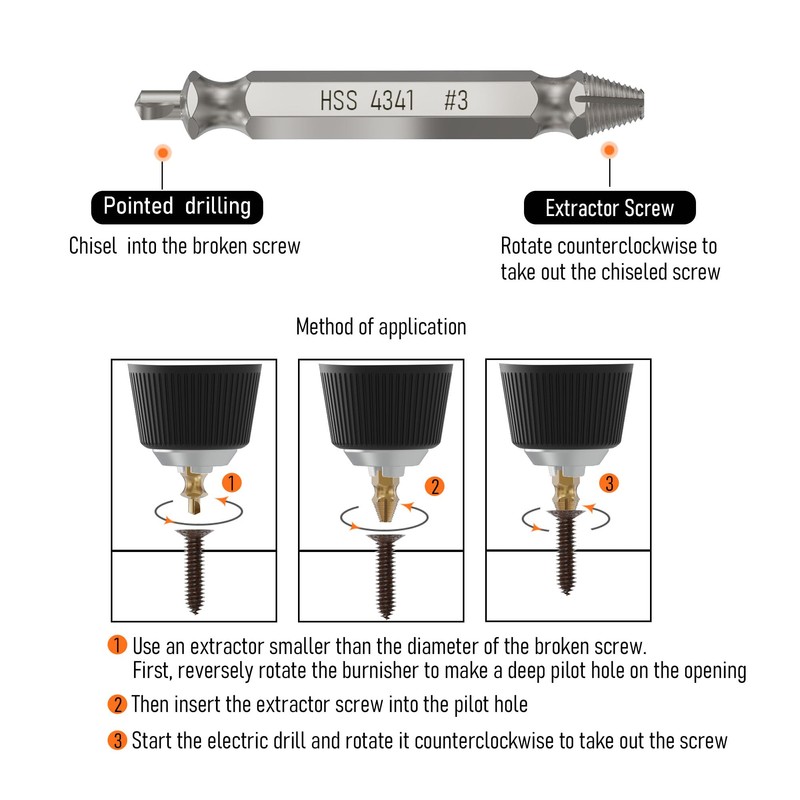 HSS 4341 #3

Pointed drilling

Chisel into the broken screw

Extractor Screw

Rotate counterclockwise to take out the chiseled screw

Method of application

1

2

3

1 Use an extractor smaller than the diameter of the broken screw. First, reversely rotate the burnisher to make a deep pilot hole on the opening

2 Then insert the extractor screw into the pilot hole

3 Start the electric drill and rotate it counterclockwise to take out the screw