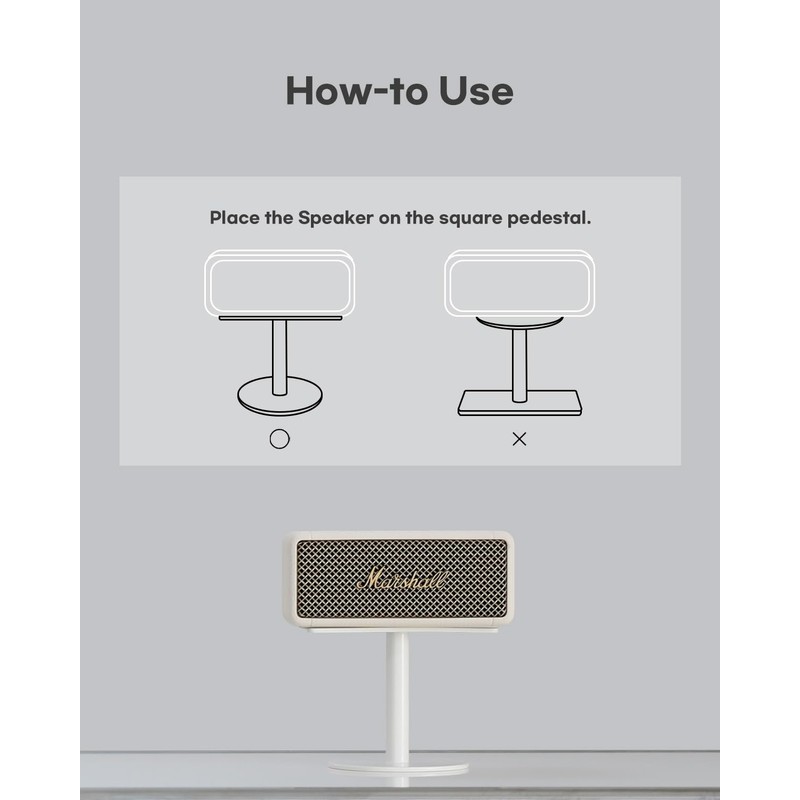 How-to Use

Place the Speaker on the square pedestal.

○

×

Marshall