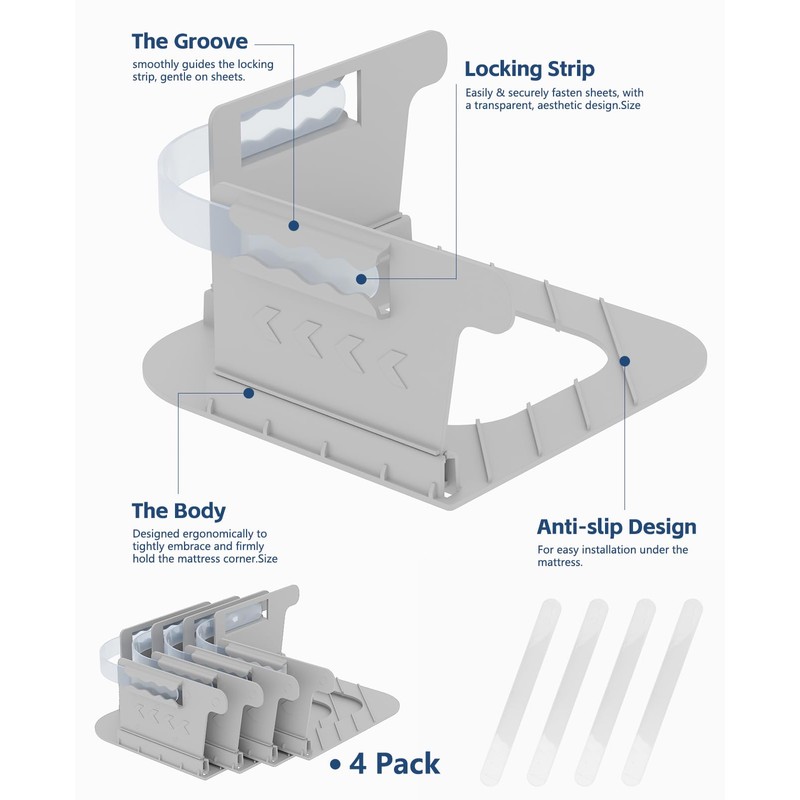 The Groove
smoothly guides the locking strip, gentle on sheets.

Locking Strip
Easily & securely fasten sheets, with a transparent, aesthetic design.Size

The Body
Designed ergonomically to tightly embrace and firmly hold the mattress corner.Size

Anti-slip Design
For easy installation under the mattress.

• 4 Pack