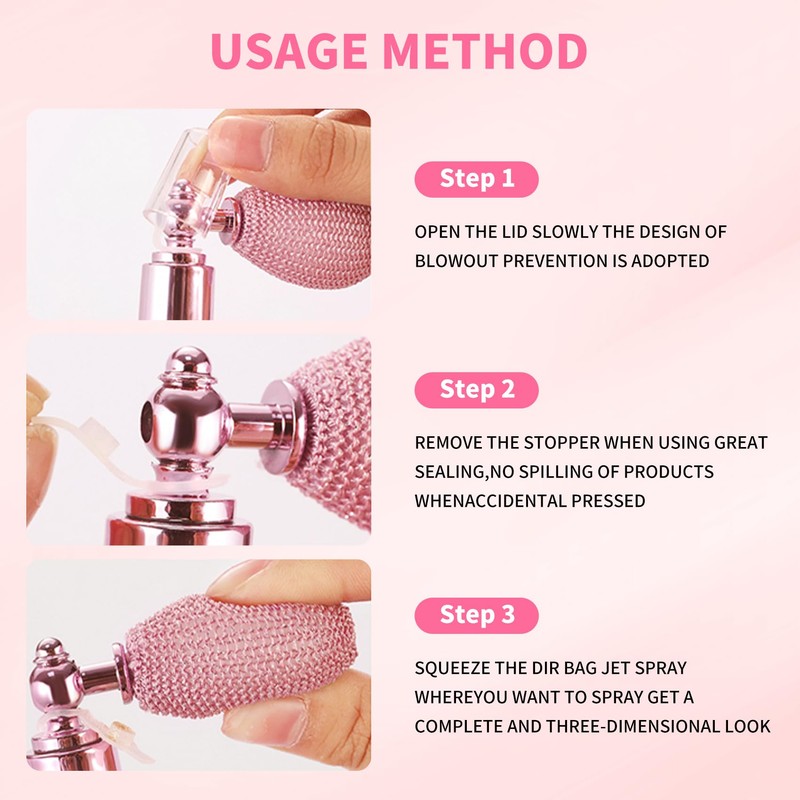 USAGE METHOD

Step 1

OPEN THE LID SLOWLY THE DESIGN OF BLOWOUT PREVENTION IS ADOPTED

Step 2

REMOVE THE STOPPER WHEN USING GREAT SEALING,NO SPILLING OF PRODUCTS WHENACCIDENTAL PRESSED

Step 3

SQUEEZE THE DIR BAG JET SPRAY WHEREYOU WANT TO SPRAY GET A COMPLETE AND THREE-DIMENSIONAL LOOK