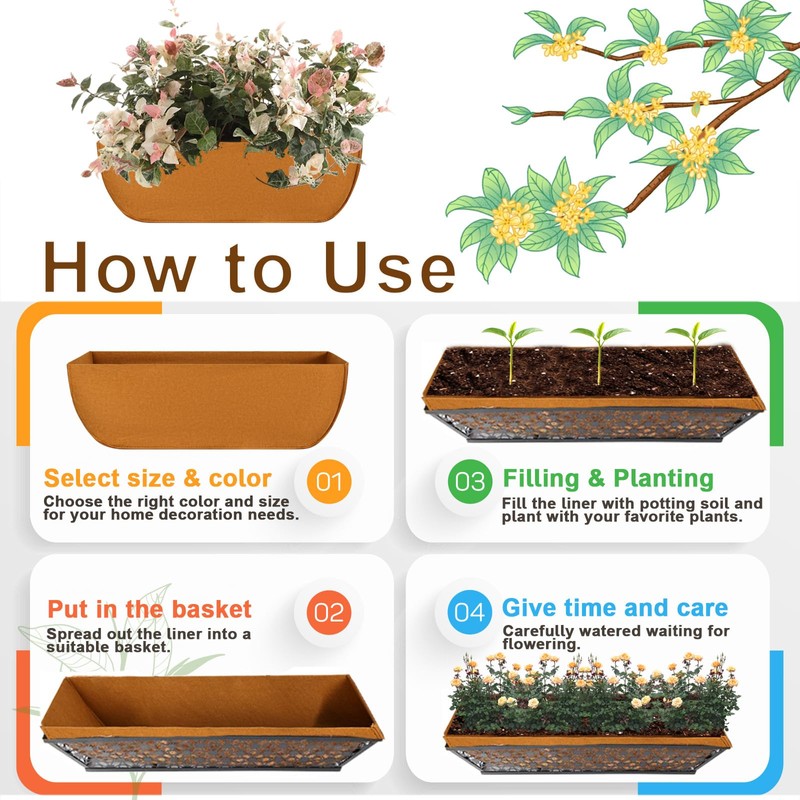 How to Use

Select size & color
01
Choose the right color and size for your home decoration needs.

03
Filling & Planting
Fill the liner with potting soil and plant with your favorite plants.

Put in the basket
02
Spread out the liner into a suitable basket.

04
Give time and care
Carefully watered waiting for flowering.