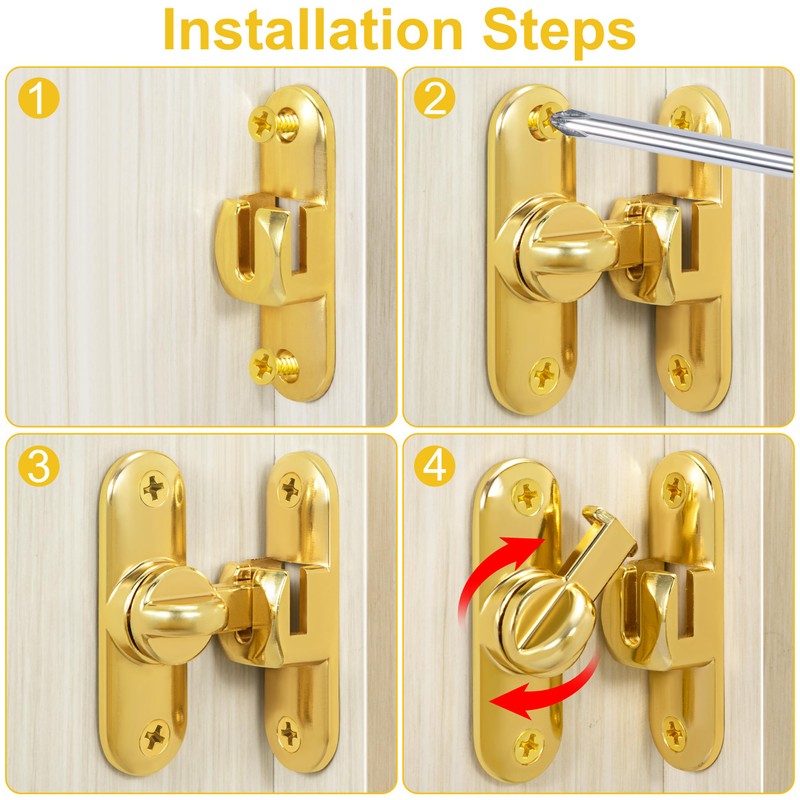 Installation Steps

1

2

3

4