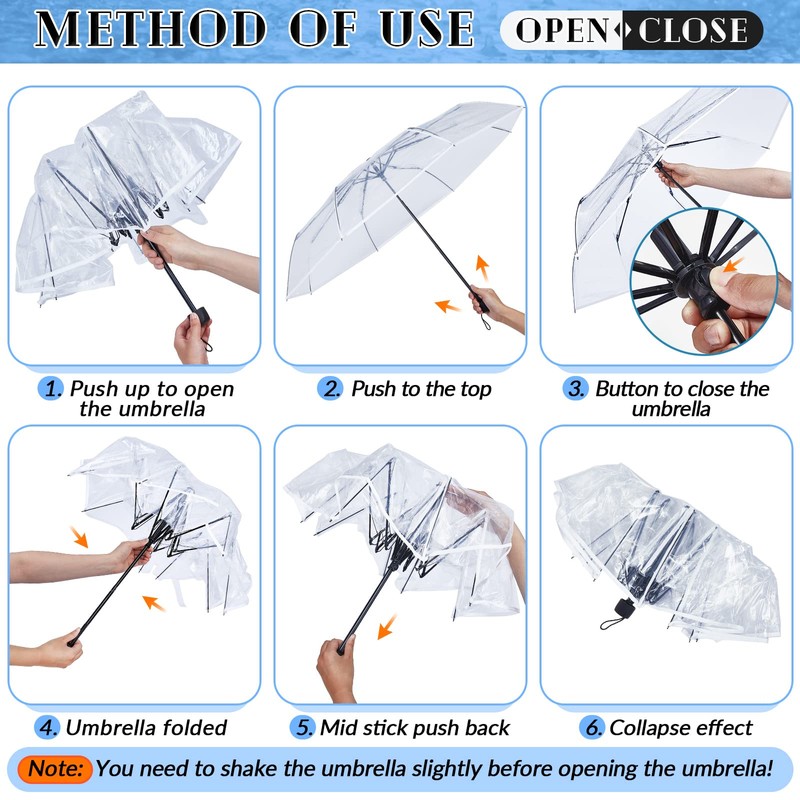 METHOD OF USE

OPEN CLOSE

1. Push up to open the umbrella

2. Push to the top

3. Button to close the umbrella

4. Umbrella folded

5. Mid stick push back

6. Collapse effect

Note: You need to shake the umbrella slightly before opening the umbrella!