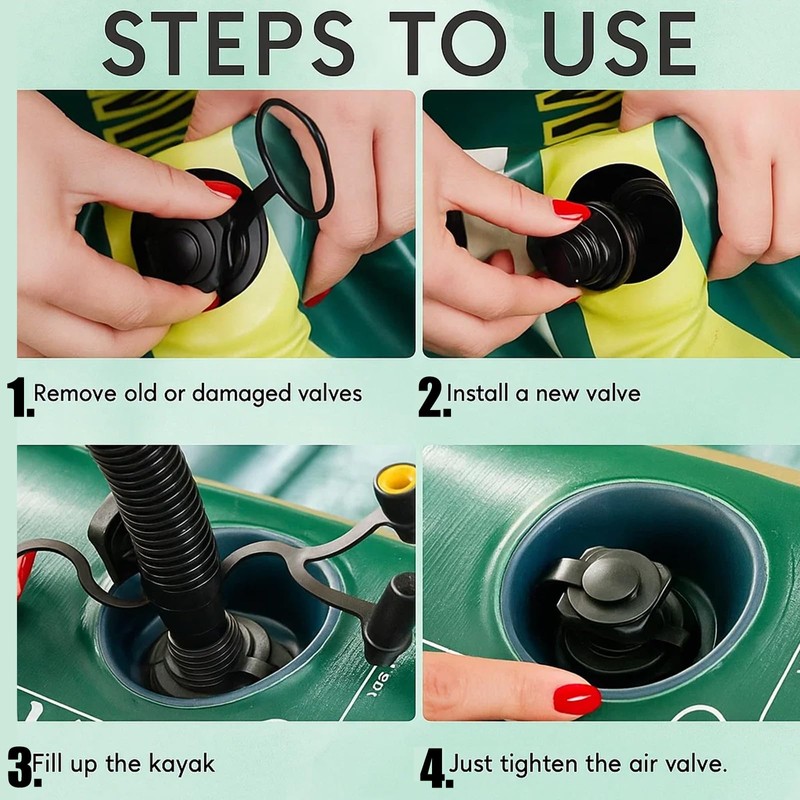 STEPS TO USE

1. Remove old or damaged valves

2. Install a new valve

3. Fill up the kayak

4. Just tighten the air valve.