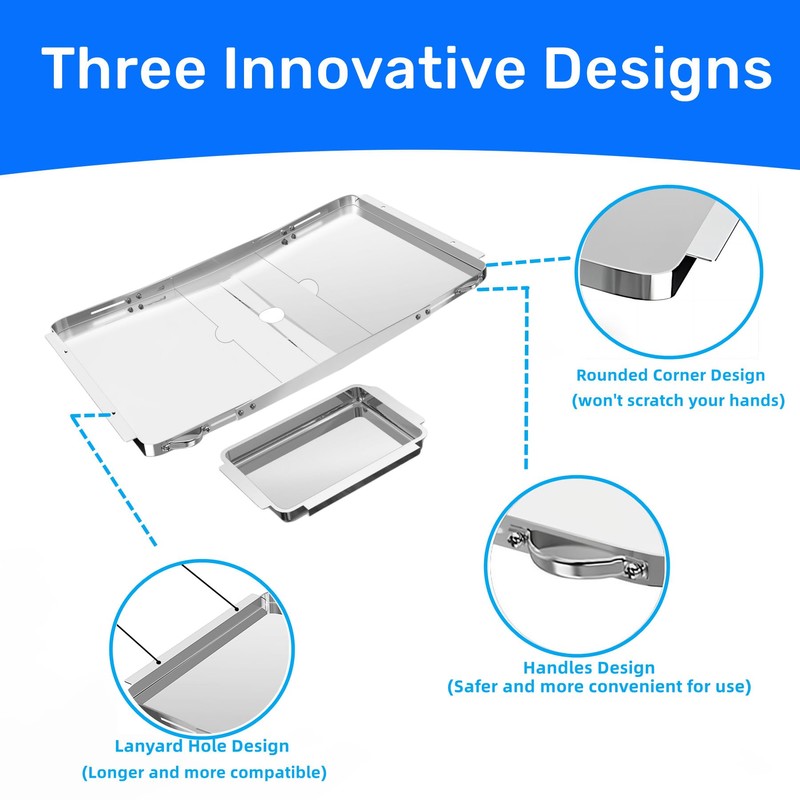 Three Innovative Designs

Rounded Corner Design
(won't scratch your hands)

Handles Design
(Safer and more convenient for use)

Lanyard Hole Design
(Longer and more compatible)