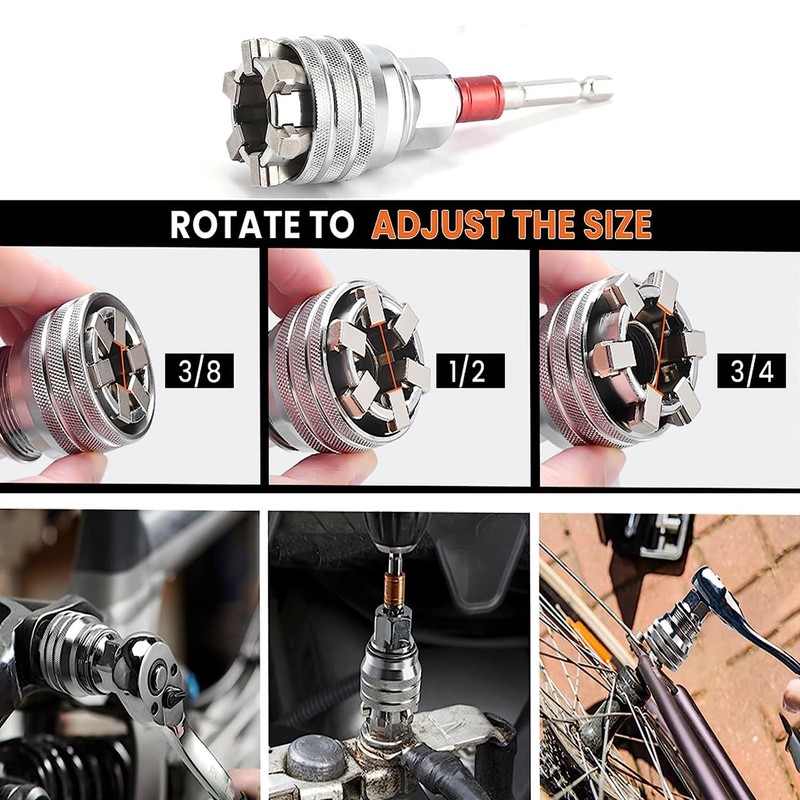 ROTATE TO ADJUST THE SIZE

3/8

1/2

3/4