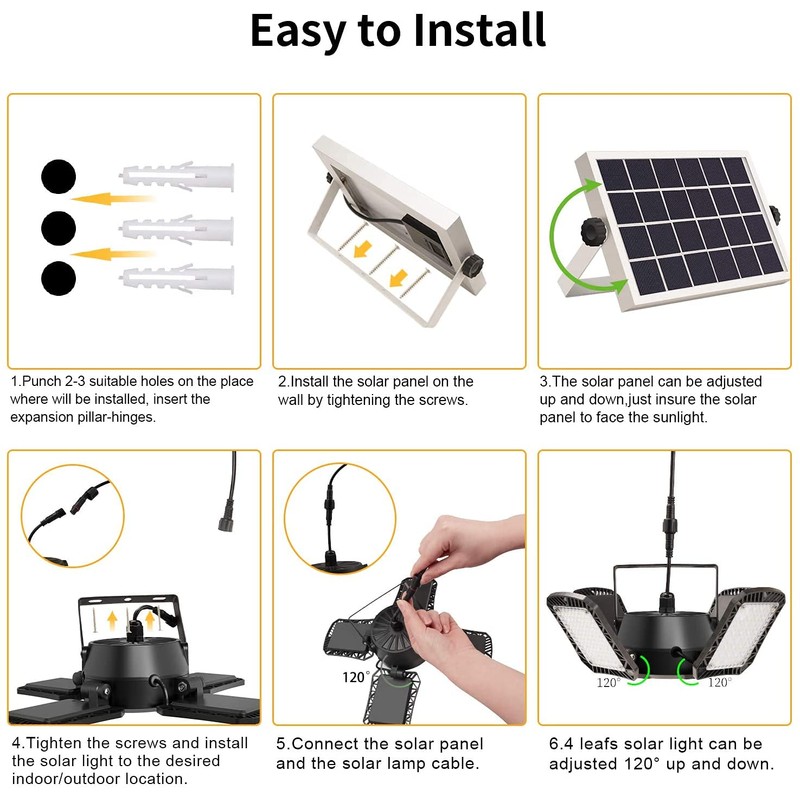 Easy to Install

1.Punch 2-3 suitable holes on the place where will be installed, insert the expansion pillar-hinges.

2.Install the solar panel on the wall by tightening the screws.

3.The solar panel can be adjusted up and down,just insure the solar panel to face the sunlight.

4.Tighten the screws and install the solar light to the desired indoor/outdoor location.

120°

5.Connect the solar panel and the solar lamp cable.

120°

120°

6.4 leafs solar light can be adjusted 120° up and down.