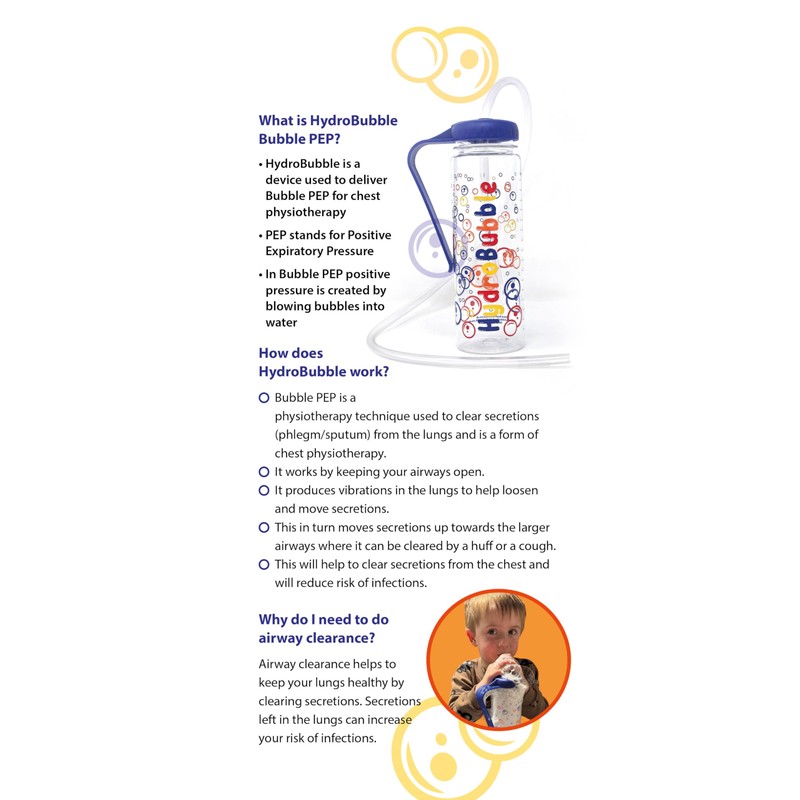 What is HydroBubble Bubble PEP?

• HydroBubble is a device used to deliver Bubble PEP for chest physiotherapy

• PEP stands for Positive Expiratory Pressure

• In Bubble PEP positive pressure is created by blowing bubbles into water

HydroBubble

How does HydroBubble work?

○ Bubble PEP is a physiotherapy technique used to clear secretions (phlegm/sputum) from the lungs and is a form of chest physiotherapy.

○ It works by keeping your airways open.

○ It produces vibrations in the lungs to help loosen and move secretions.

○ This in turn moves secretions up towards the larger airways where it can be cleared by a huff or a cough.

○ This will help to clear secretions from the chest and will reduce risk of infections.

Why do I need to do airway clearance?

Airway clearance helps to keep your lungs healthy by clearing secretions. Secretions left in the lungs can increase your risk of infections.