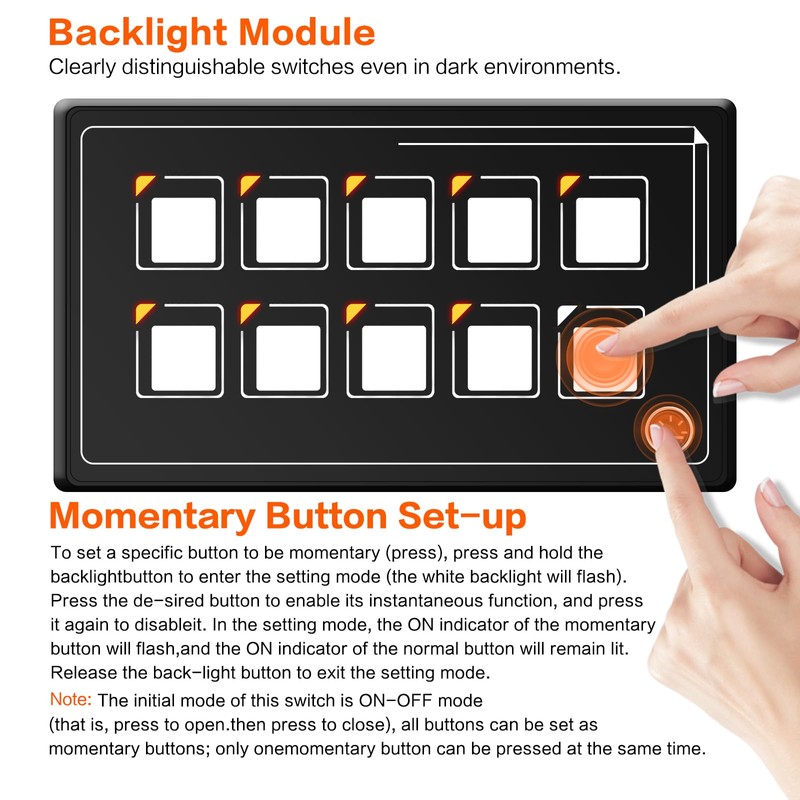 Backlight Module
Clearly distinguishable switches even in dark environments.

Momentary Button Set-up
To set a specific button to be momentary (press), press and hold the backlightbutton to enter the setting mode (the white backlight will flash). Press the de-sired button to enable its instantaneous function, and press it again to disableit. In the setting mode, the ON indicator of the momentary button will flash,and the ON indicator of the normal button will remain lit. Release the back-light button to exit the setting mode.

Note: The initial mode of this switch is ON-OFF mode (that is, press to open.then press to close), all buttons can be set as momentary buttons; only onemomentary button can be pressed at the same time.