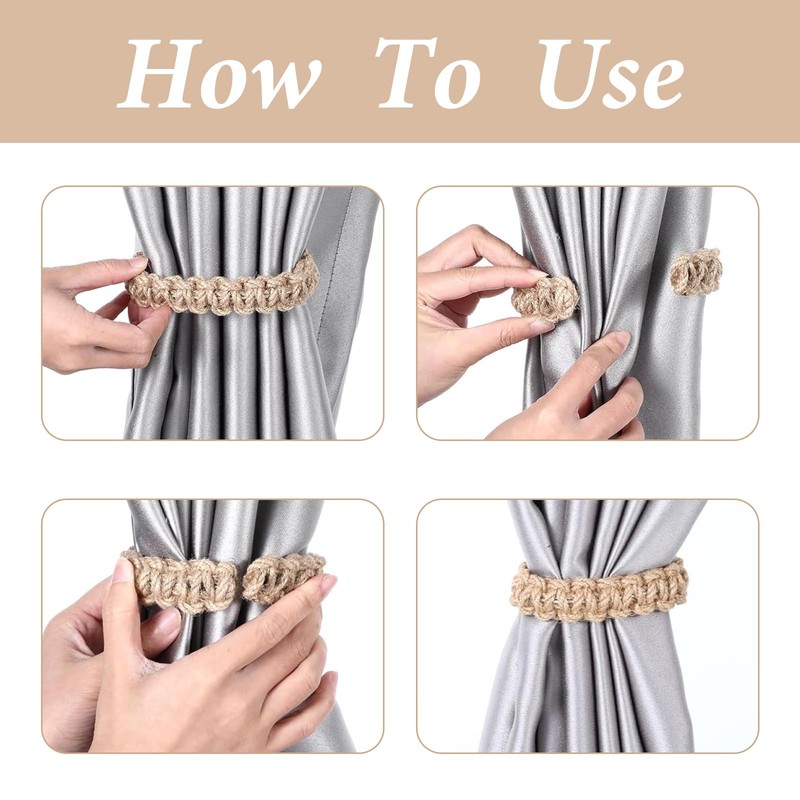 How To Use