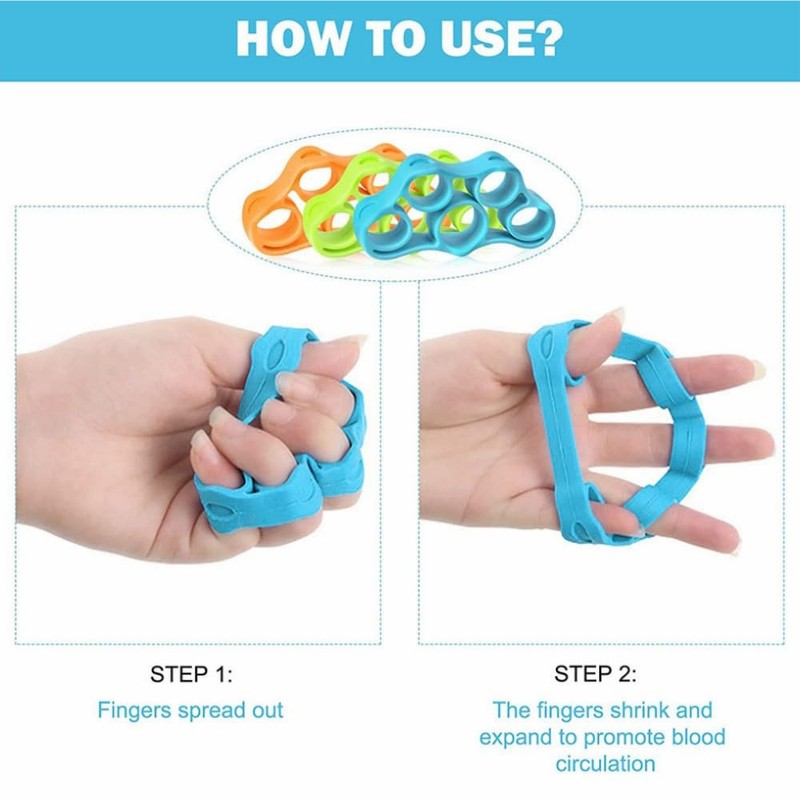 HOW TO USE?

STEP 1:
Fingers spread out

STEP 2:
The fingers shrink and expand to promote blood circulation