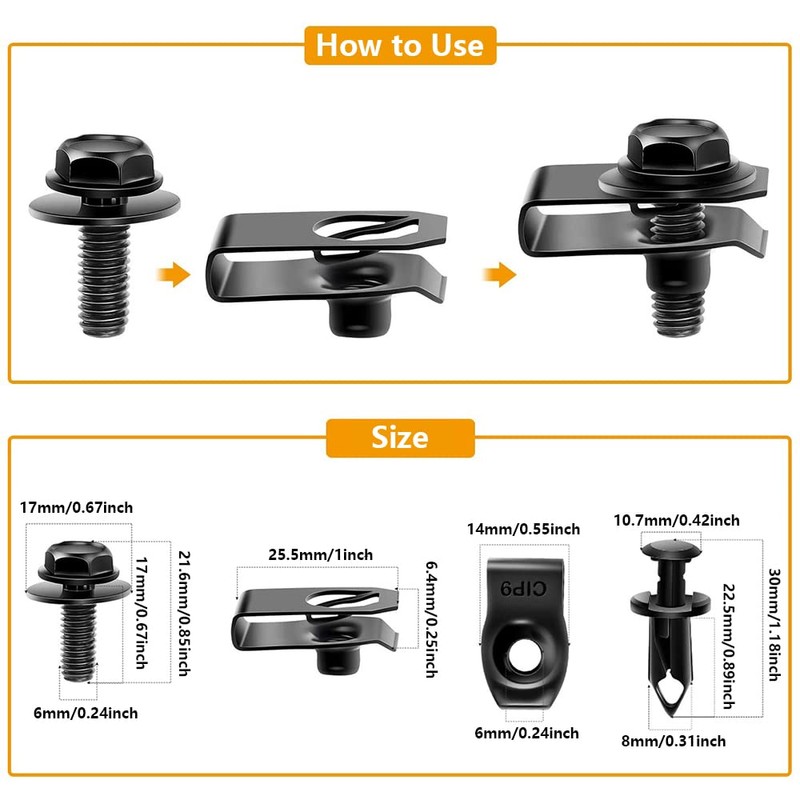 How to Use

Size

17mm/0.67inch

17mm/0.67inch

21.6mm/0.85inch

6mm/0.24inch

25.5mm/1inch

6.4mm/0.25inch

14mm/0.55inch

CIP9

6mm/0.24inch

10.7mm/0.42inch

22.5mm/0.89inch

30mm/1.18inch

8mm/0.31inch