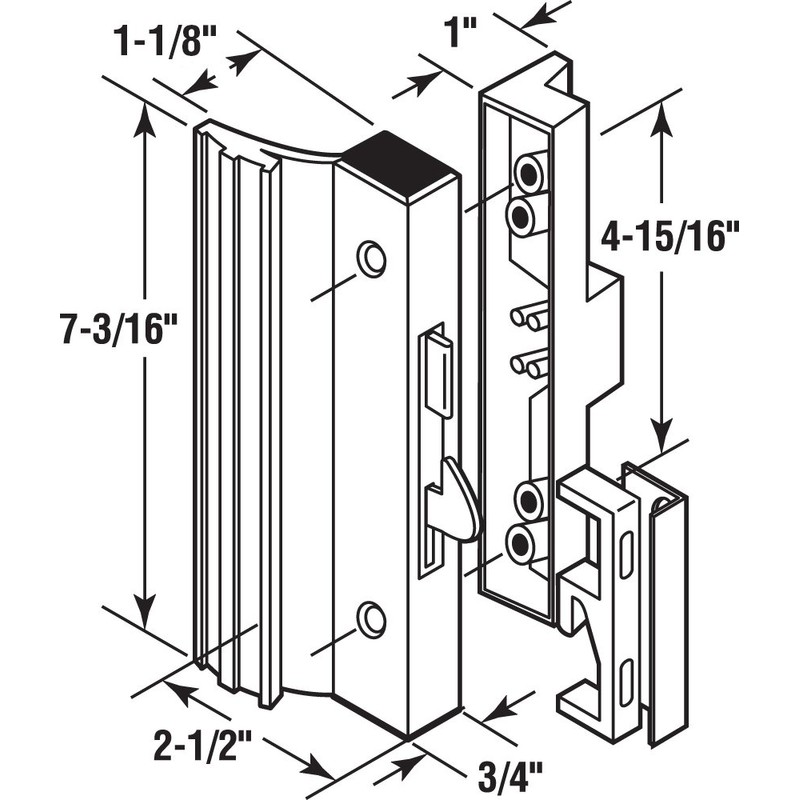 1-1/8"

1"

4-15/16"

7-3/16"

2-1/2"

3/4"