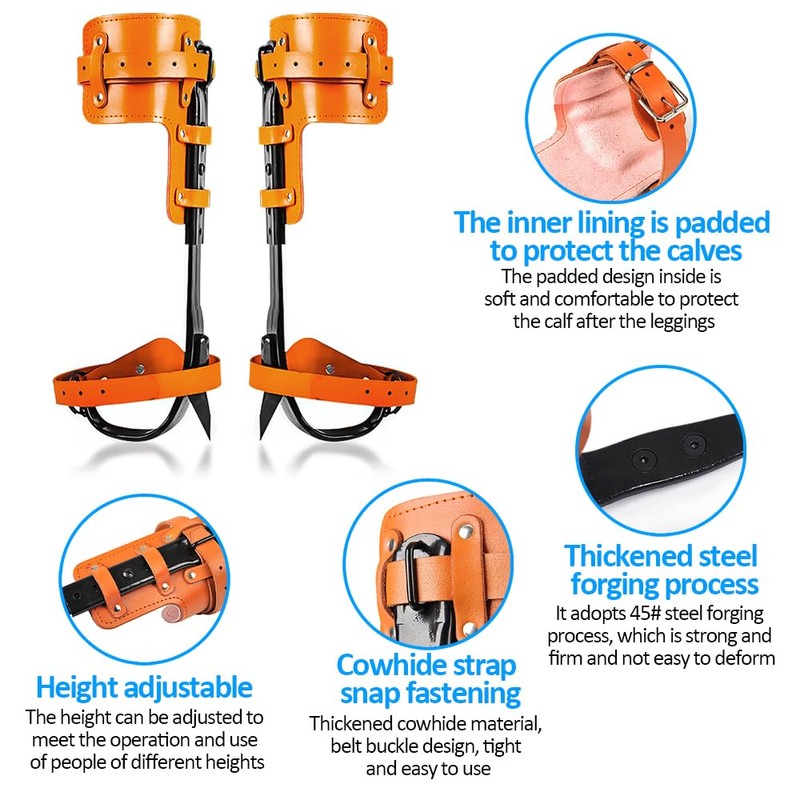 The inner lining is padded to protect the calves

The padded design inside is soft and comfortable to protect the calf after the leggings

Thickened steel forging process

It adopts 45# steel forging process, which is strong and firm and not easy to deform

Height adjustable

The height can be adjusted to meet the operation and use of people of different heights

Cowhide strap snap fastening

Thickened cowhide material, belt buckle design, tight and easy to use