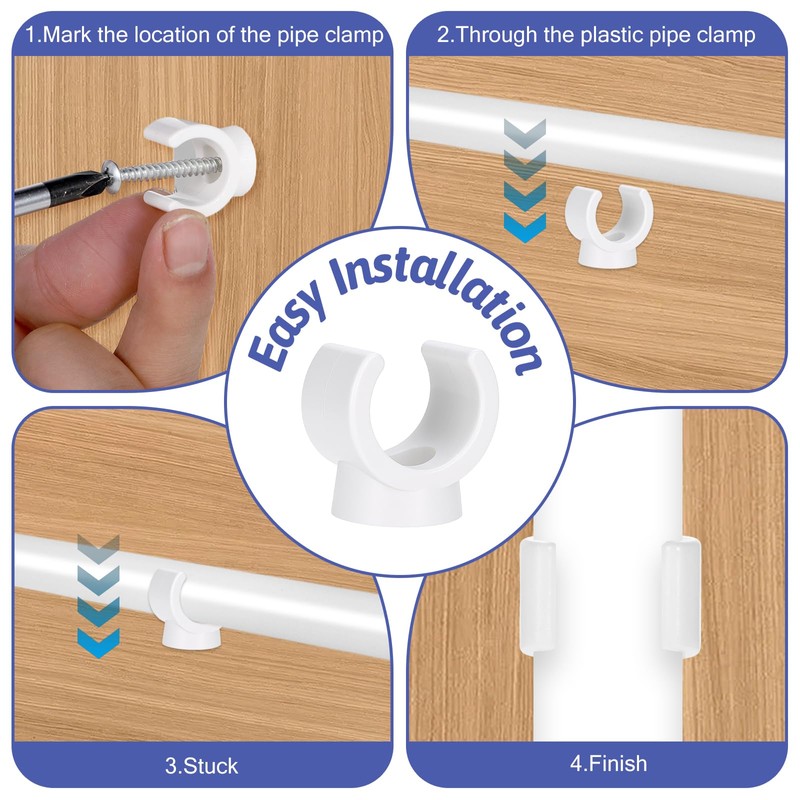 1.Mark the location of the pipe clamp

2.Through the plastic pipe clamp

Easy Installation

3.Stuck

4.Finish