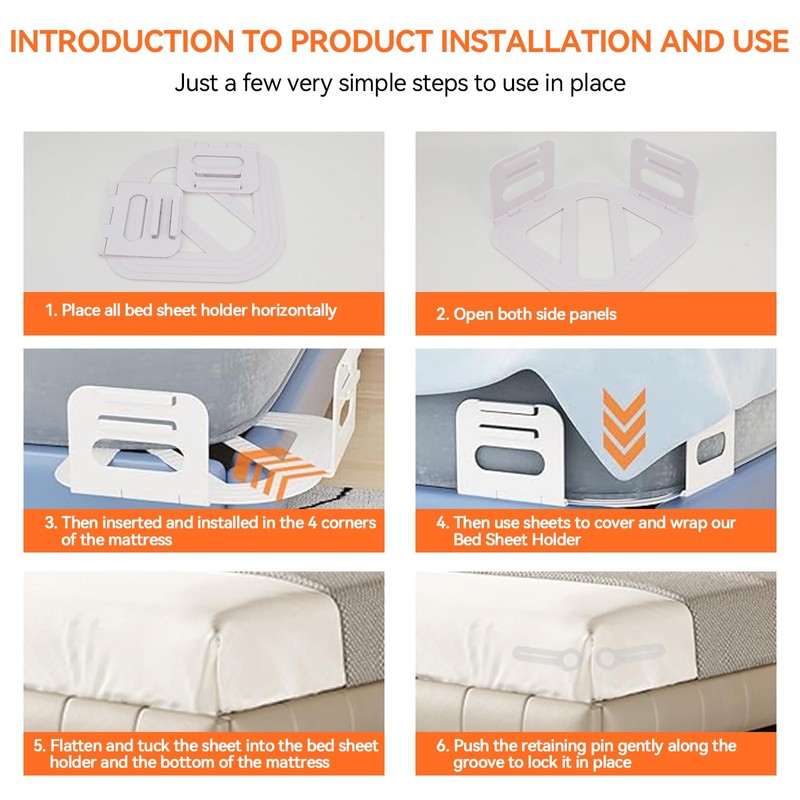 INTRODUCTION TO PRODUCT INSTALLATION AND USE

Just a few very simple steps to use in place

1. Place all bed sheet holder horizontally

2. Open both side panels

3. Then inserted and installed in the 4 corners of the mattress

4. Then use sheets to cover and wrap our Bed Sheet Holder

5. Flatten and tuck the sheet into the bed sheet holder and the bottom of the mattress

6. Push the retaining pin gently along the groove to lock it in place