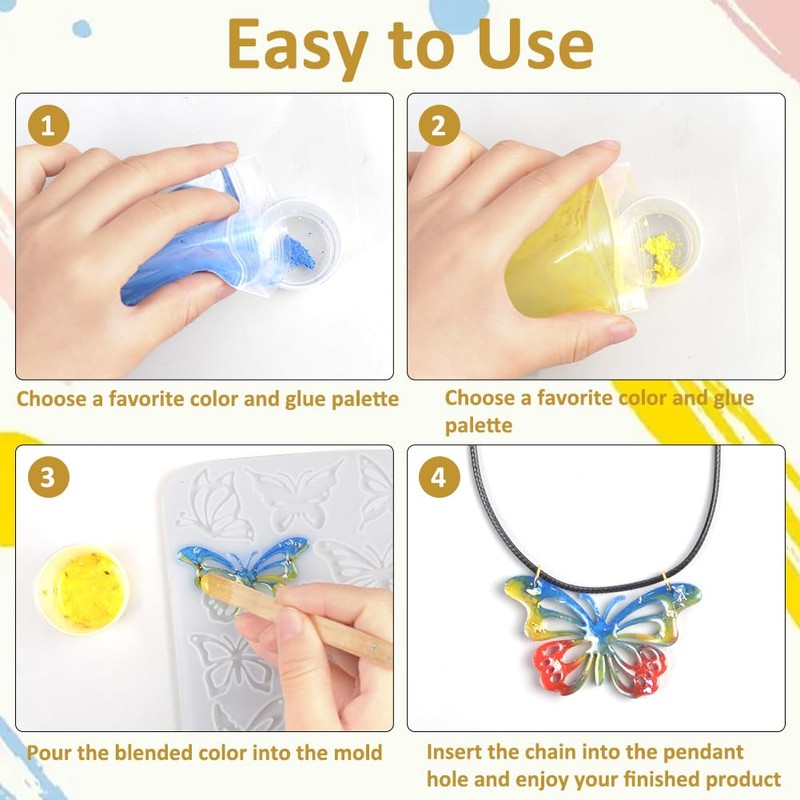 Easy to Use

1

Choose a favorite color and glue palette

2

Choose a favorite color and glue palette

3

Pour the blended color into the mold

4

Insert the chain into the pendant hole and enjoy your finished product