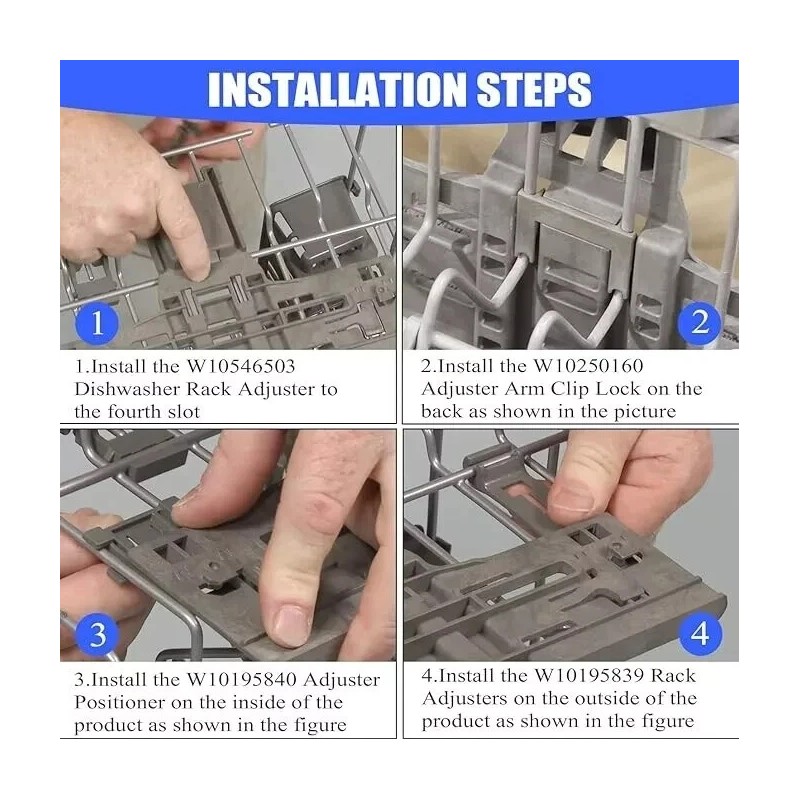 INSTALLATION STEPS

1

1.Install the W10546503 Dishwasher Rack Adjuster to the fourth slot

2

2.Install the W10250160 Adjuster Arm Clip Lock on the back as shown in the picture

3

3.Install the W10195840 Adjuster Positioner on the inside of the product as shown in the figure

4

4.Install the W10195839 Rack Adjusters on the outside of the product as shown in the figure