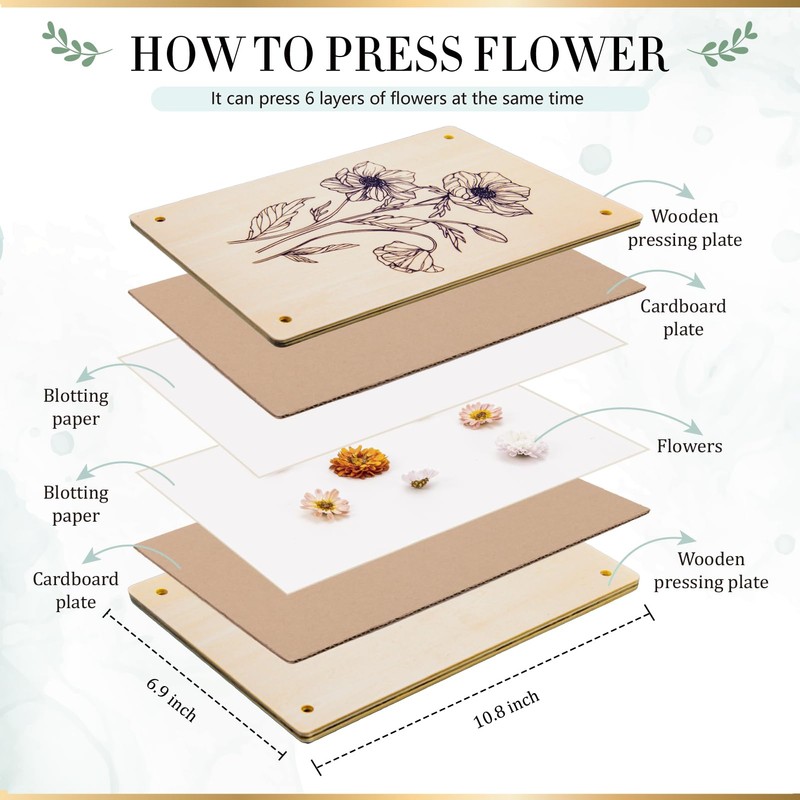 HOW TO PRESS FLOWER

It can press 6 layers of flowers at the same time

Wooden pressing plate

Cardboard plate

Blotting paper

Flowers

Blotting paper

Cardboard plate

Wooden pressing plate

6.9 inch

10.8 inch