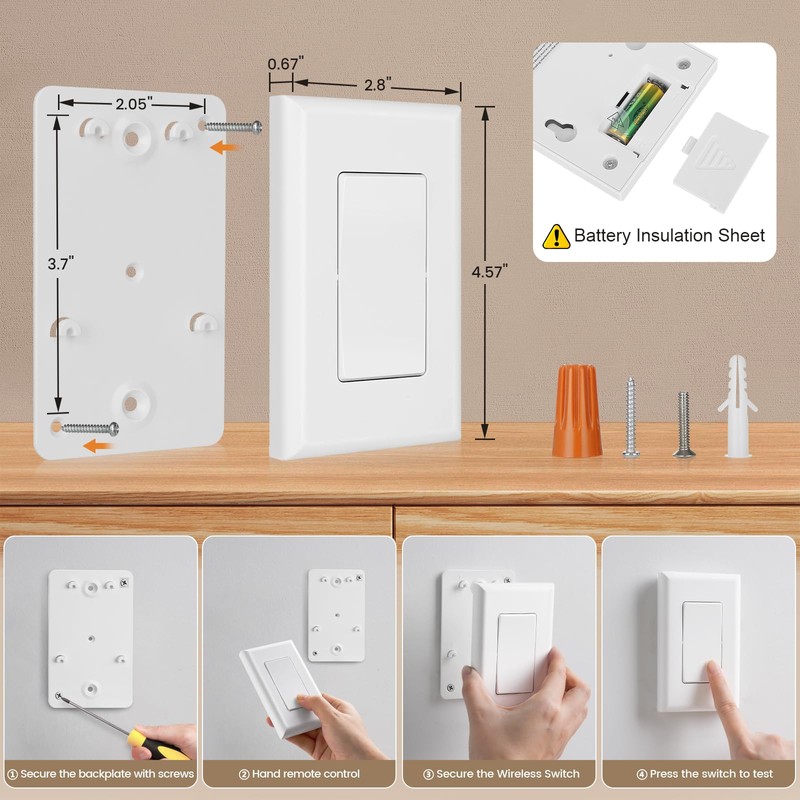 2.05"

3.7"

0.67"

2.8"

4.57"

Battery Insulation Sheet

① Secure the backplate with screws

② Hand remote control

③ Secure the Wireless Switch

④ Press the switch to test