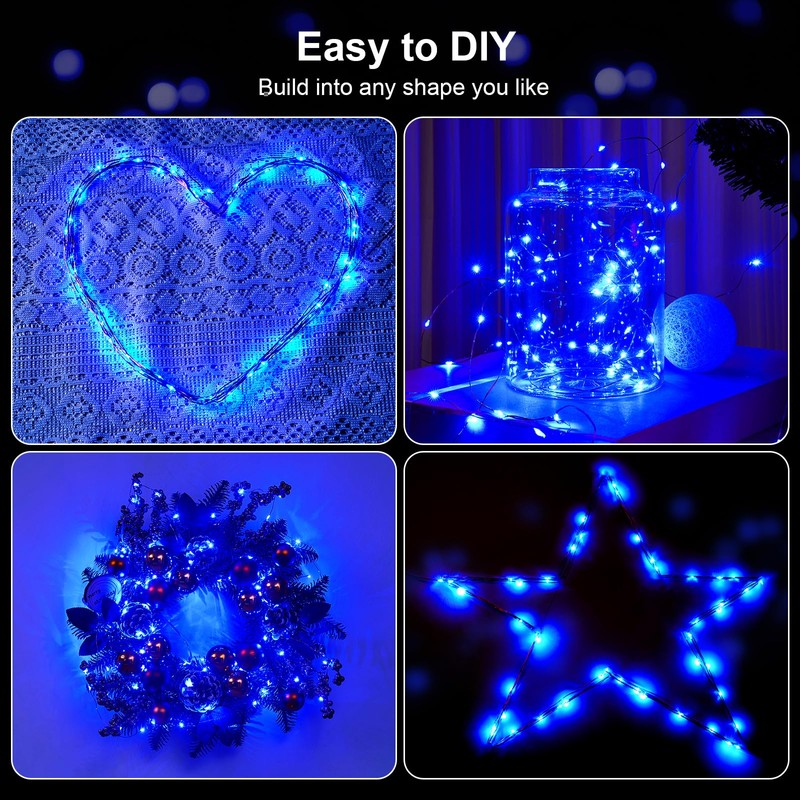 Easy to DIY

Build into any shape you like