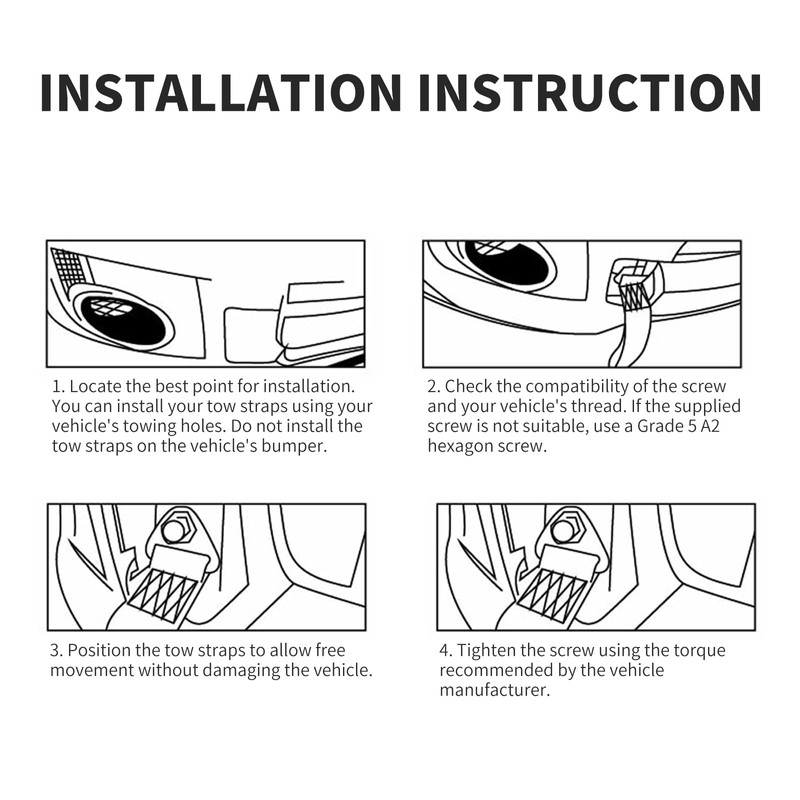 INSTALLATION INSTRUCTION

1. Locate the best point for installation. You can install your tow straps using your vehicle's towing holes. Do not install the tow straps on the vehicle's bumper.

2. Check the compatibility of the screw and your vehicle's thread. If the supplied screw is not suitable, use a Grade 5 A2 hexagon screw.

3. Position the tow straps to allow free movement without damaging the vehicle.

4. Tighten the screw using the torque recommended by the vehicle manufacturer.